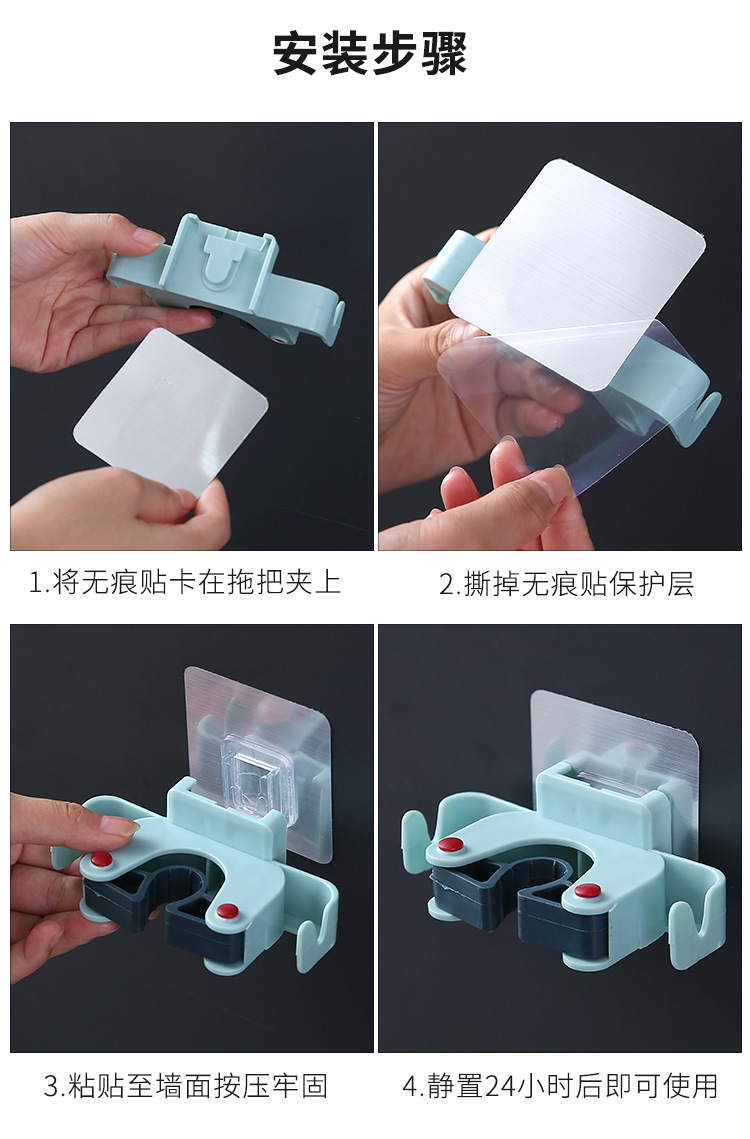 安装步骤

1.将无痕贴卡在拖把夹上

2.撕掉无痕贴保护层

3.粘贴至墙面按压牢固

4.静置24小时后即可使用