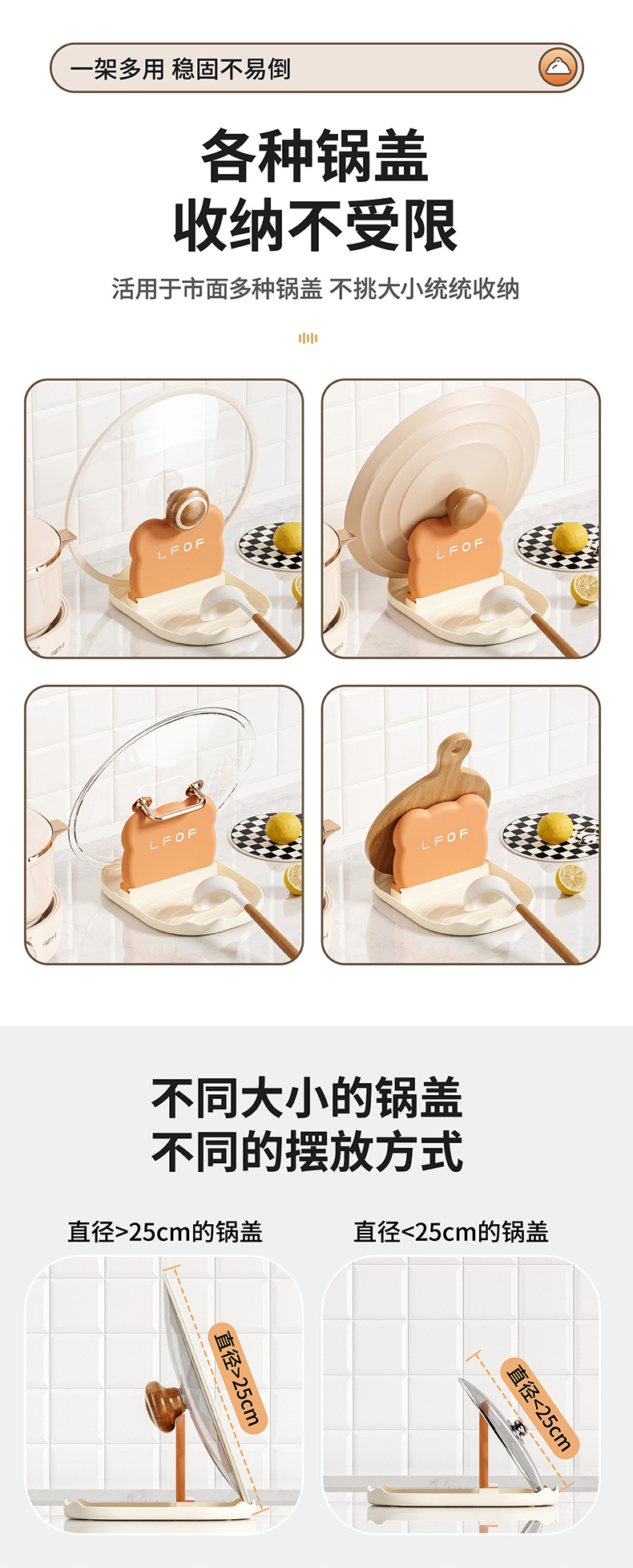 一架多用 稳固不易倒

各种锅盖
收纳不受限

活用于市面多种锅盖 不挑大小统统收纳

LFOF

LFOF

LFOF

LFOF

不同大小的锅盖
不同的摆放方式

直径>25cm的锅盖

直径<25cm的锅盖

直径>25cm

直径<25cm