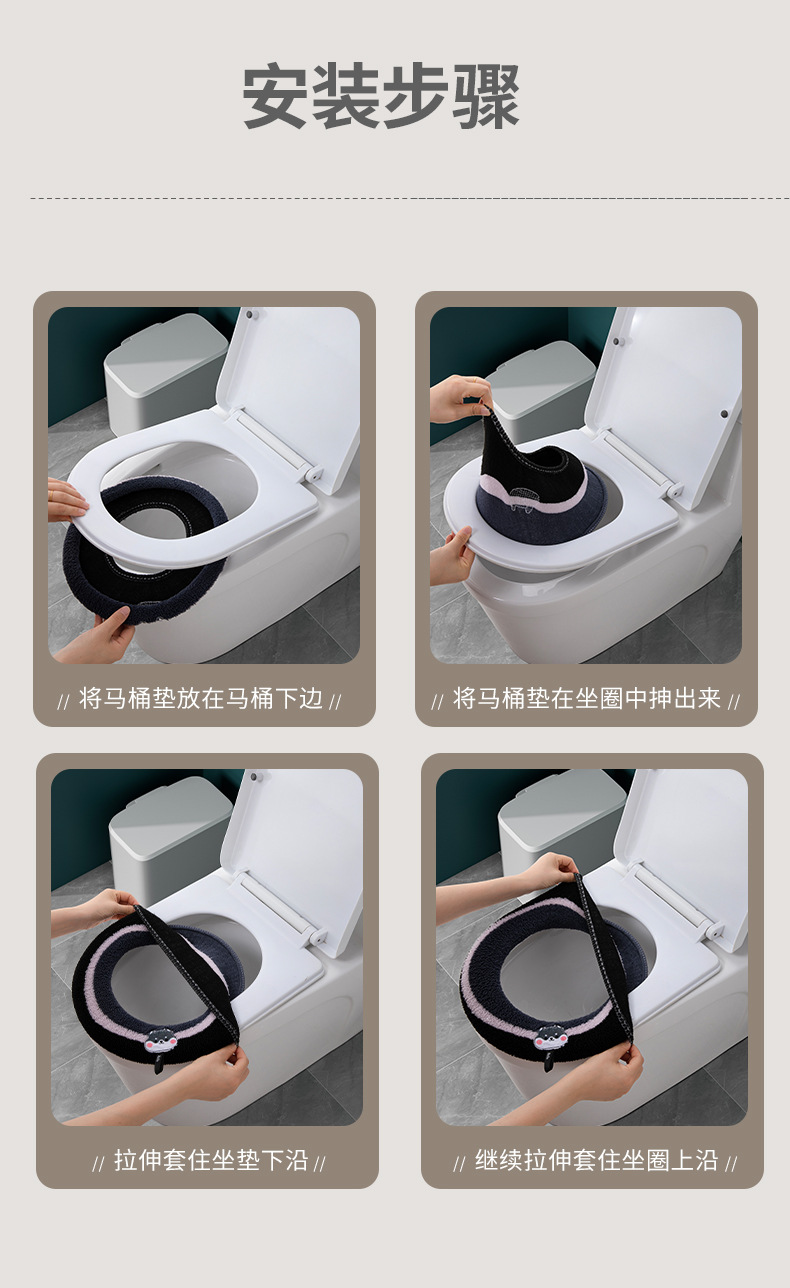 安装步骤

// 将马桶垫放在马桶下边 //

// 将马桶垫在坐圈中抻出来 //

// 拉伸套住坐垫下沿 //

// 继续拉伸套住坐圈上沿 //