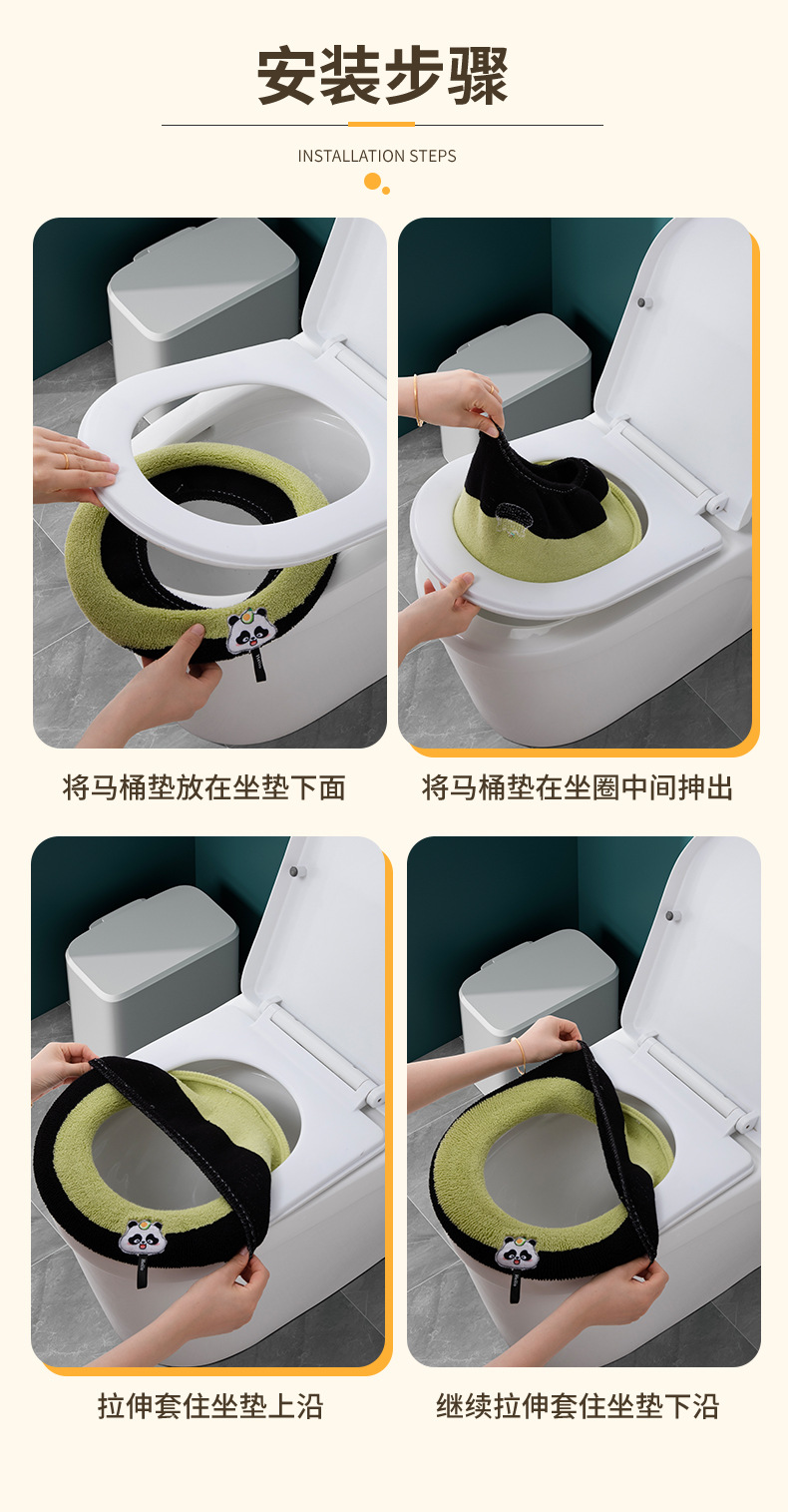 安装步骤

INSTALLATION STEPS

将马桶垫放在坐垫下面

将马桶垫在坐圈中间抻出

拉伸套住坐垫上沿

继续拉伸套住坐垫下沿