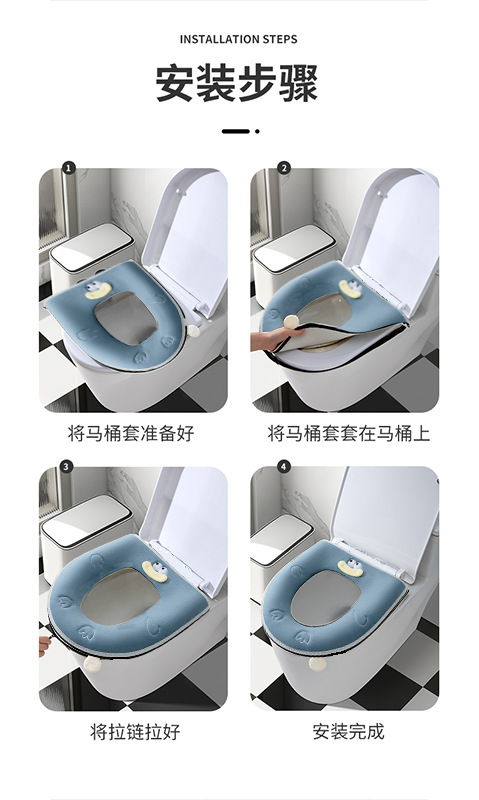 INSTALLATION STEPS

安装步骤

1

将马桶套准备好

2

将马桶套套在马桶上

3

将拉链拉好

4

安装完成