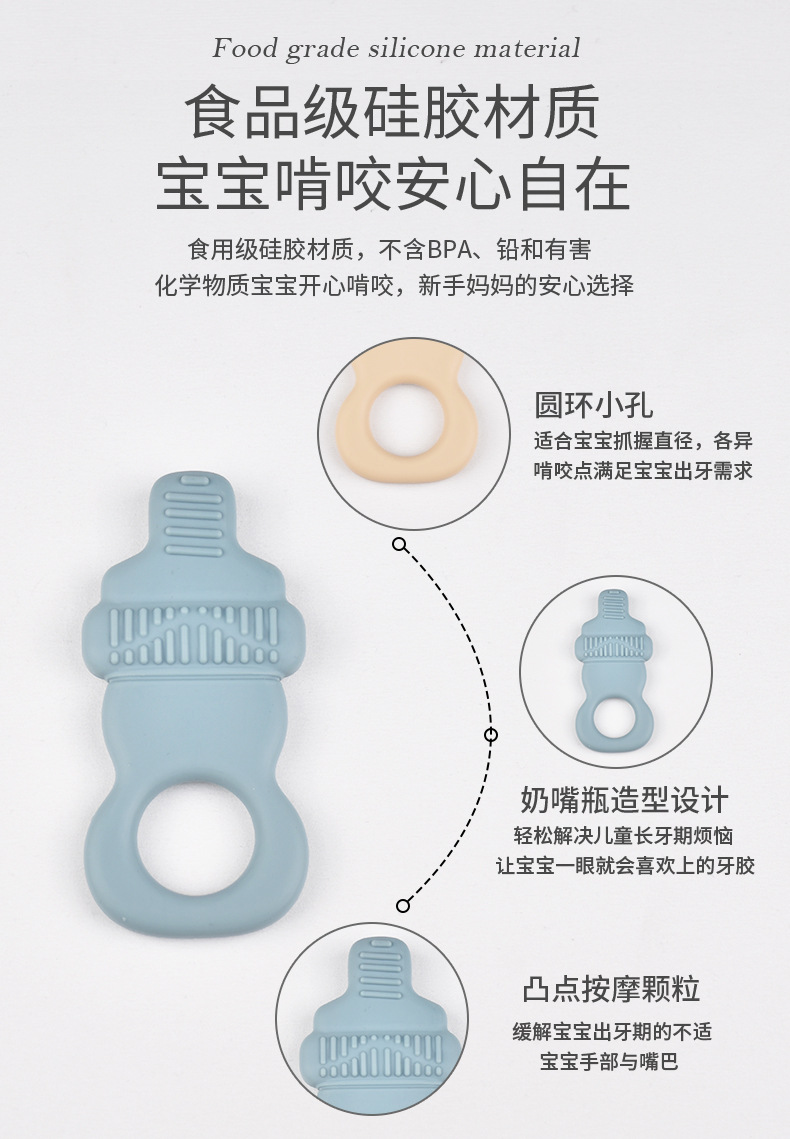 Food grade silicone material

食品级硅胶材质
宝宝啃咬安心自在

食用级硅胶材质，不含BPA、铅和有害
化学物质宝宝开心啃咬，新手妈妈的安心选择

圆环小孔
适合宝宝抓握直径，各异
啃咬点满足宝宝出牙需求

奶嘴瓶造型设计
轻松解决儿童长牙期烦恼
让宝宝一眼就会喜欢上的牙胶

凸点按摩颗粒
缓解宝宝出牙期的不适
宝宝手部与嘴巴