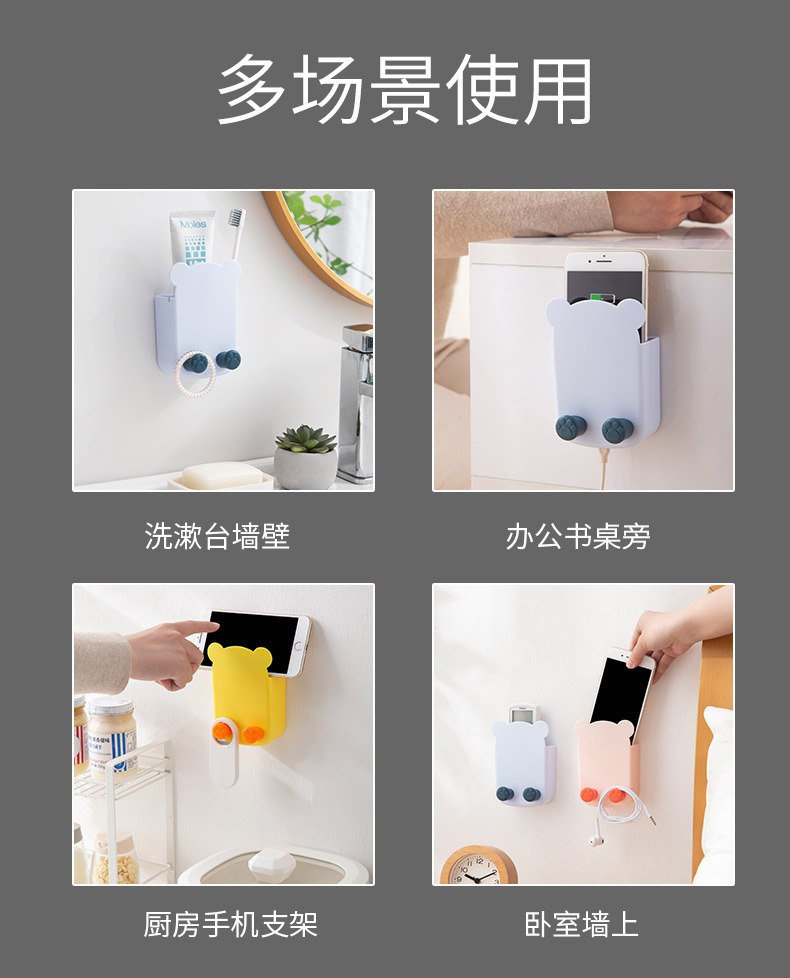 多场景使用

Moles

洗漱台墙壁

办公书桌旁

厨房手机支架

卧室墙上