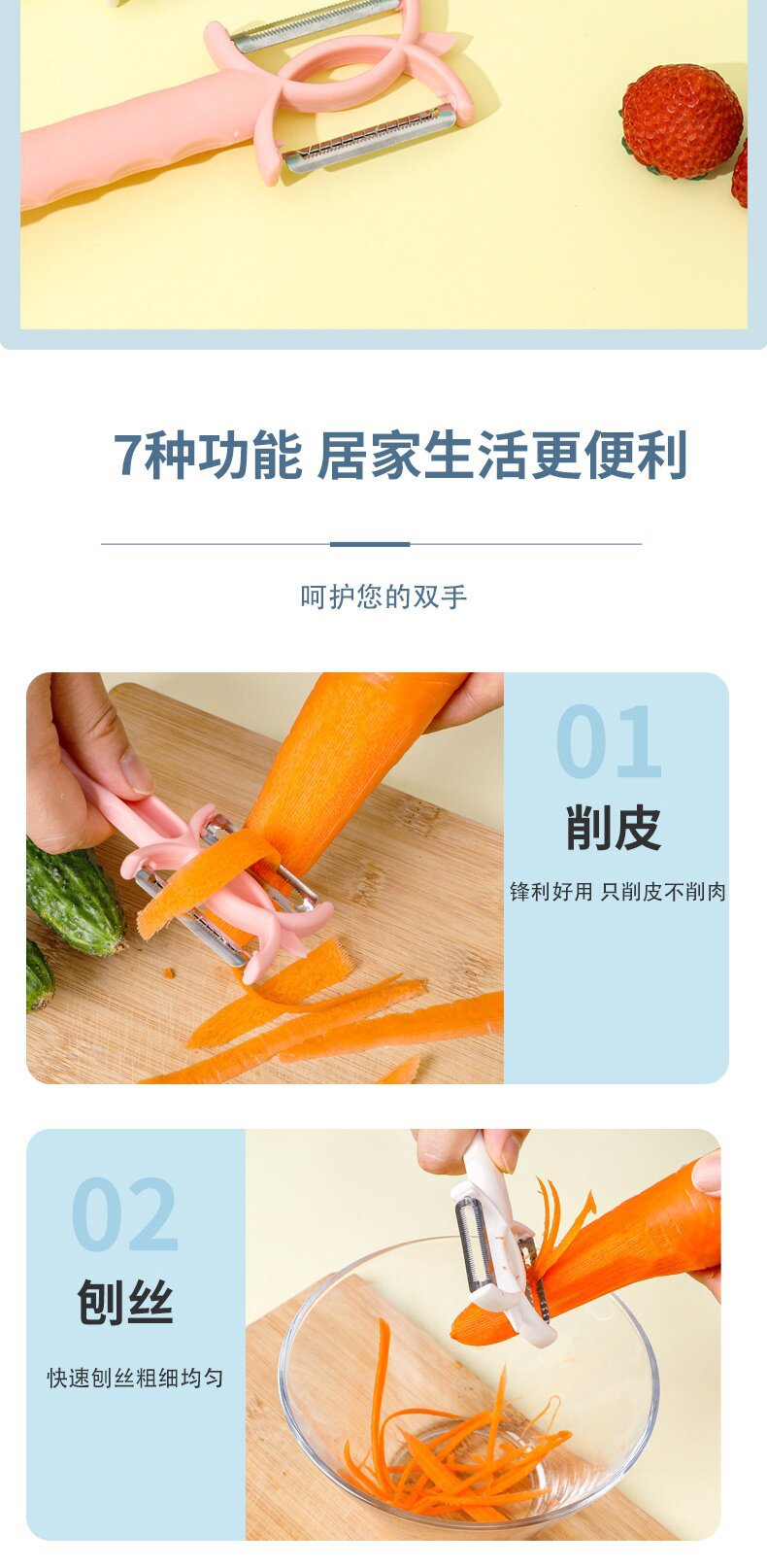 7种功能 居家生活更便利

呵护您的双手

01

削皮

锋利好用 只削皮不削肉

02

刨丝

快速刨丝粗细均匀