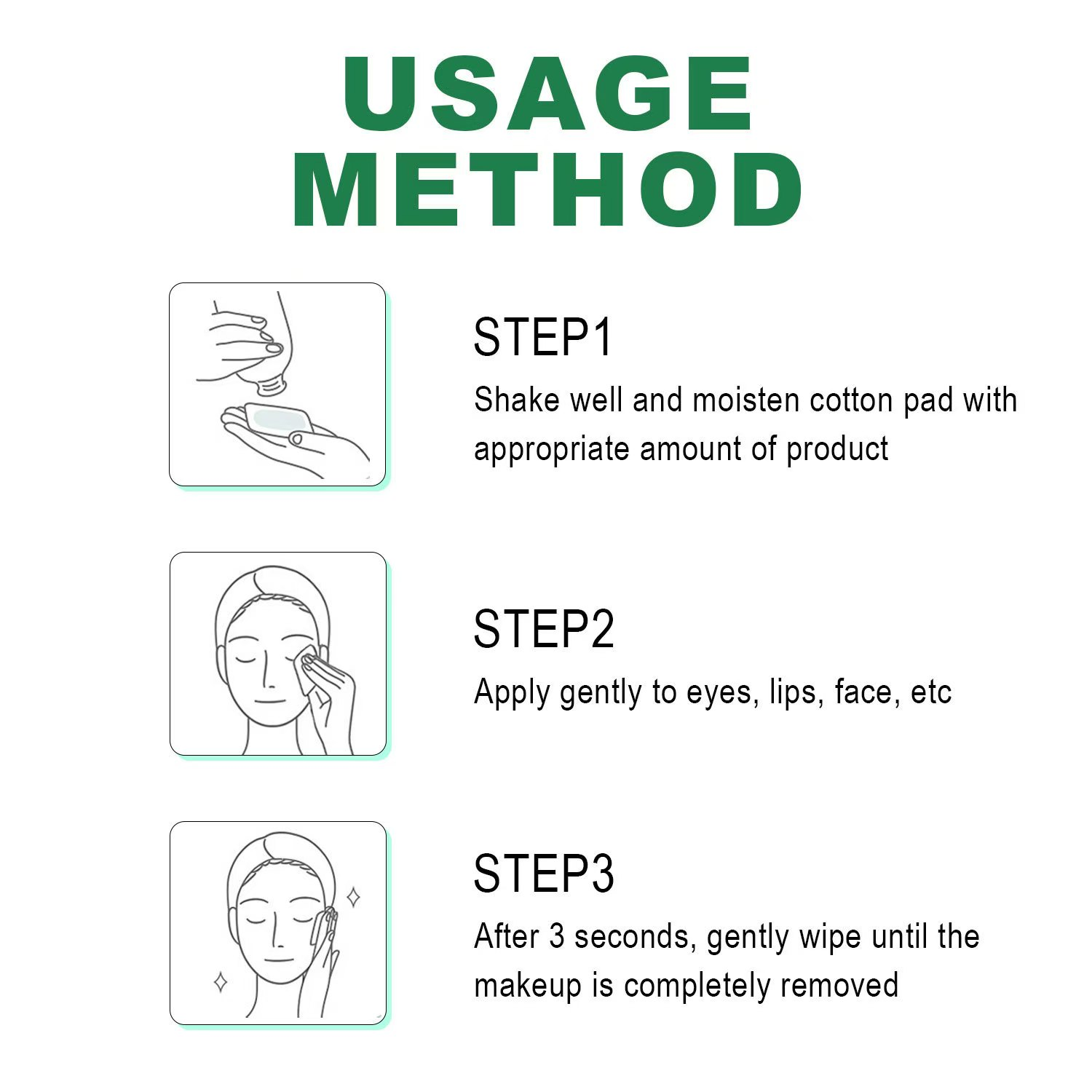 USAGE
METHOD

STEP1
Shake well and moisten cotton pad with appropriate amount of product

STEP2
Apply gently to eyes, lips, face, etc

STEP3
After 3 seconds, gently wipe until the makeup is completely removed