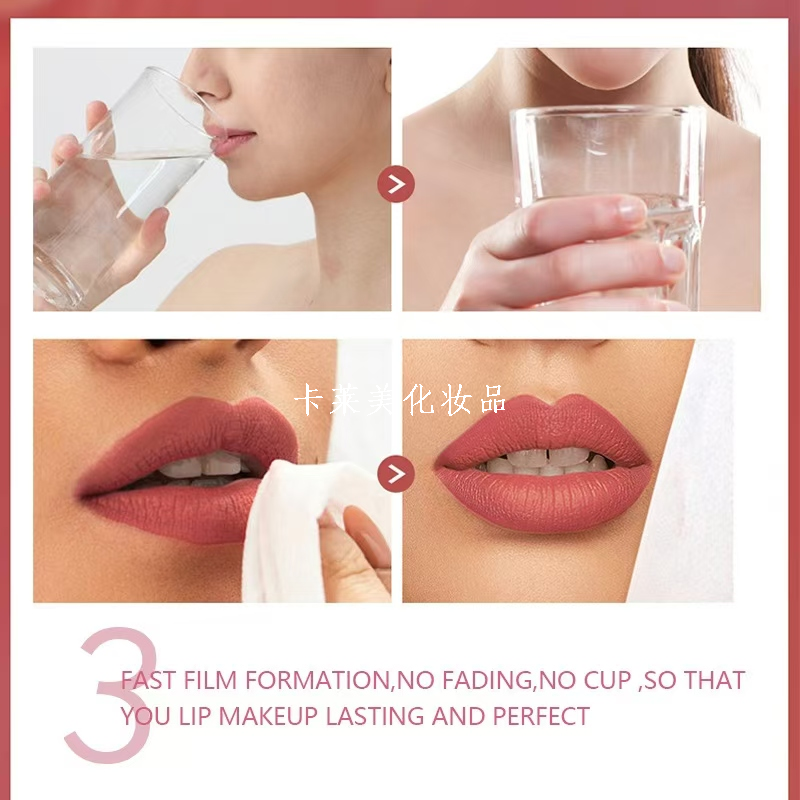 卡莱美化妆品

3

FAST FILM FORMATION,NO FADING,NO CUP ,SO THAT YOU LIP MAKEUP LASTING AND PERFECT