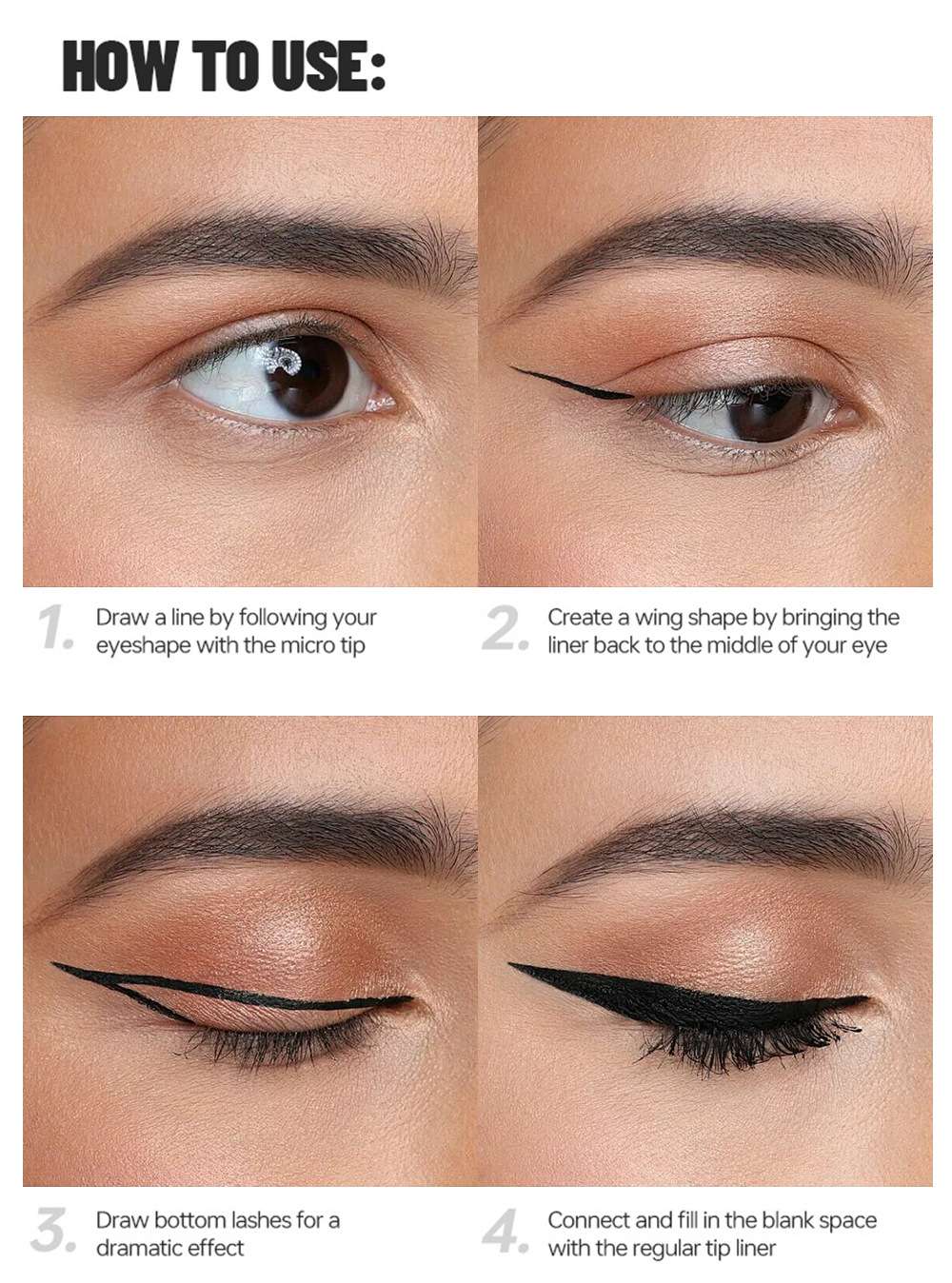 HOW TO USE:

1. Draw a line by following your eyeshape with the micro tip

2. Create a wing shape by bringing the liner back to the middle of your eye

3. Draw bottom lashes for a dramatic effect

4. Connect and fill in the blank space with the regular tip liner