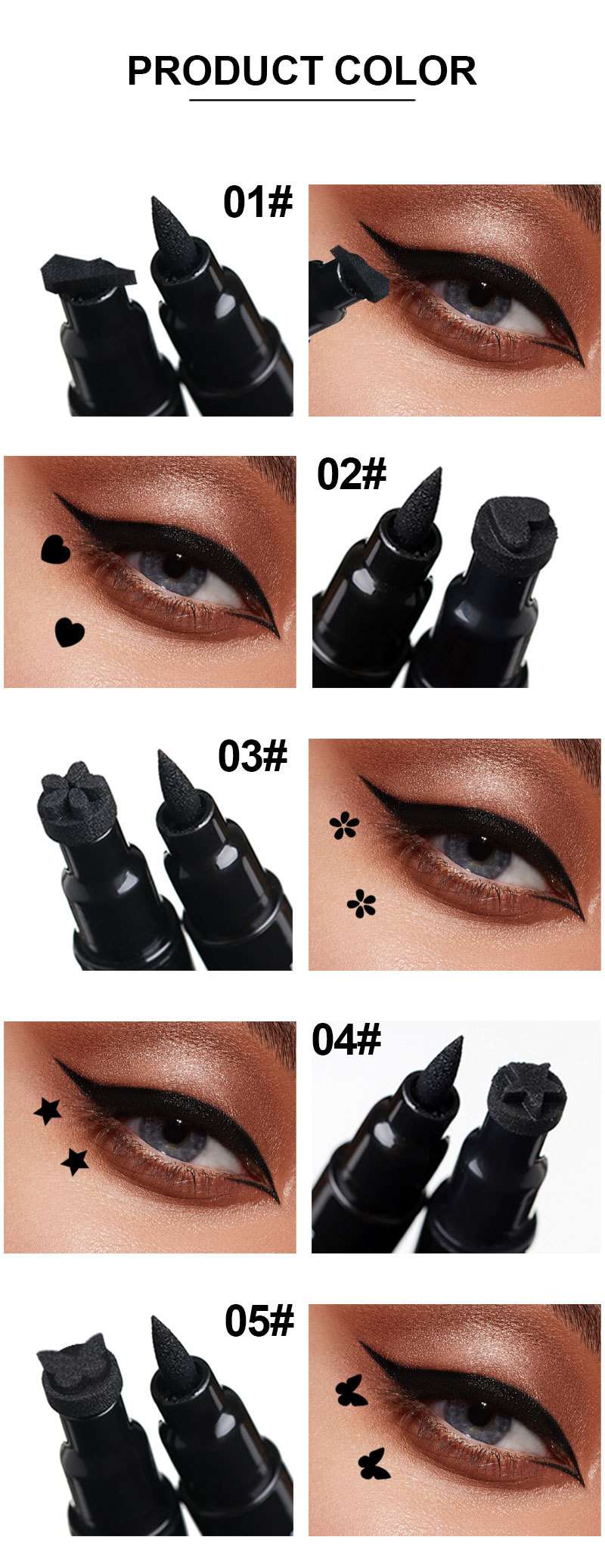 PRODUCT COLOR

01#

02#

03#

04#

05#