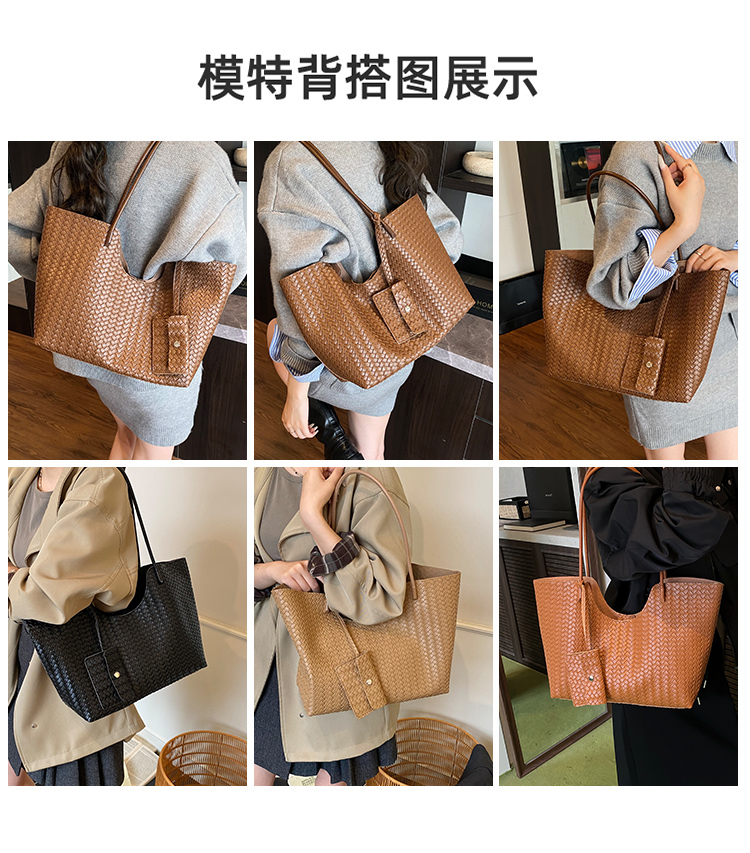 模特背搭图展示