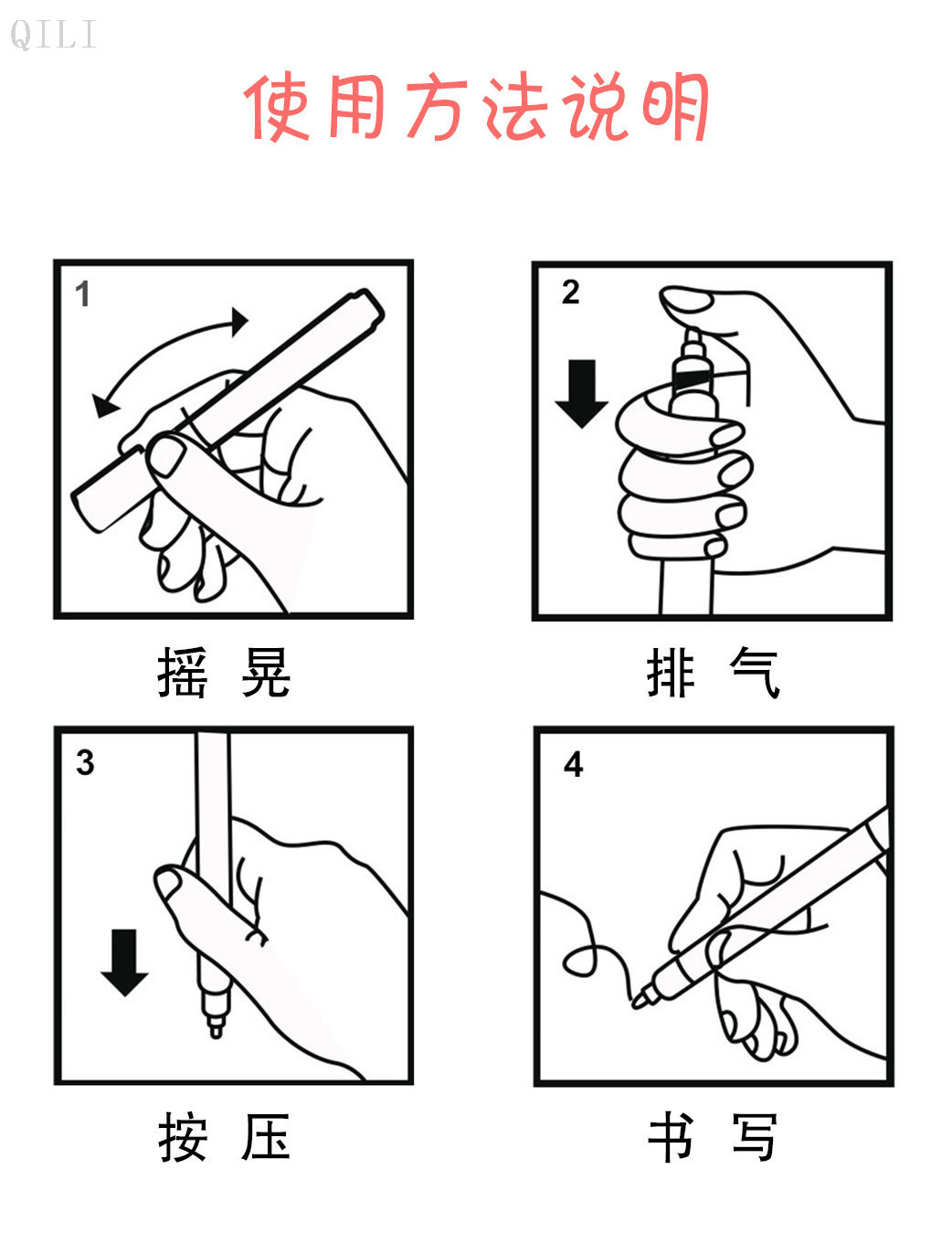 QILI

使用方法说明

1

摇 晃

2

排 气

3

按 压

4

书 写