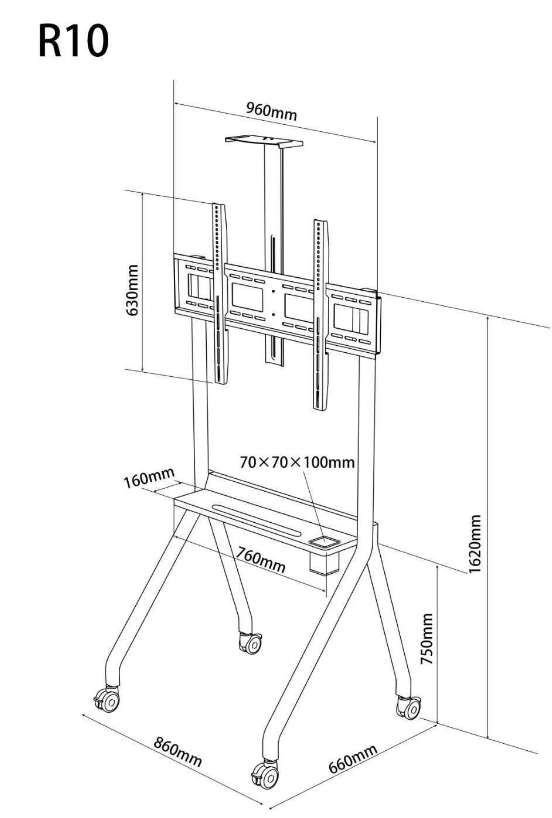 R10

960mm

630mm

70×70×100mm

160mm

760mm

1620mm

750mm

860mm

660mm