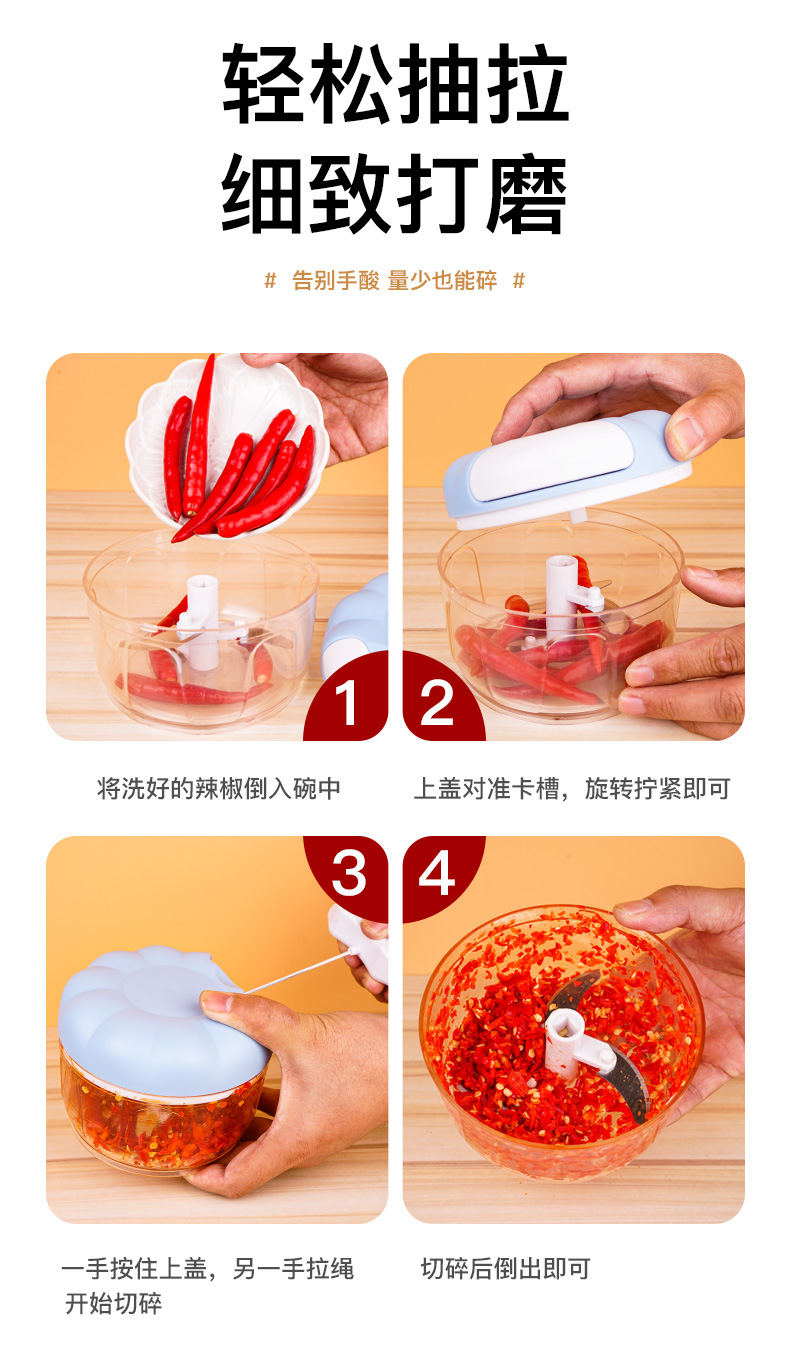 轻松抽拉
细致打磨

# 告别手酸 量少也能碎 #

1

将洗好的辣椒倒入碗中

2

上盖对准卡槽，旋转拧紧即可

3

一手按住上盖，另一手拉绳开始切碎

4

切碎后倒出即可