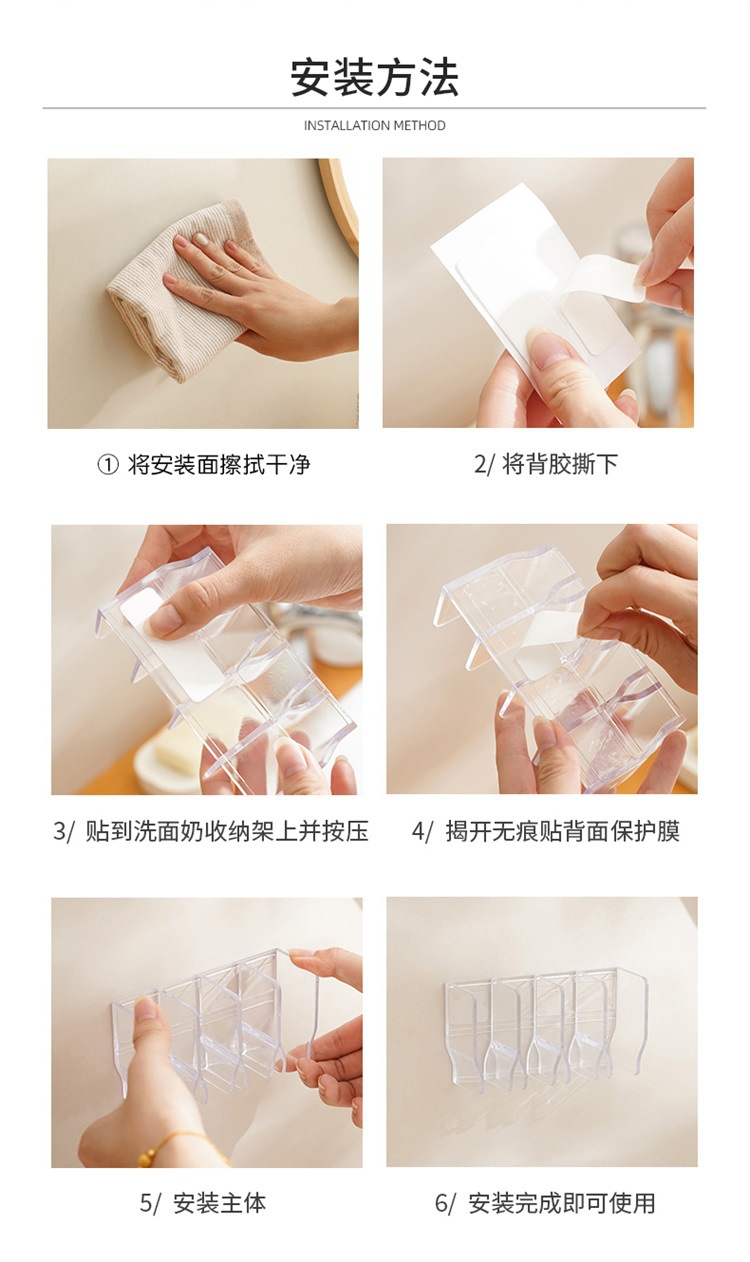 安装方法

INSTALLATION METHOD

① 将安装面擦拭干净

2/ 将背胶撕下

3/ 贴到洗面奶收纳架上并按压

4/ 揭开无痕贴背面保护膜

5/ 安装主体

6/ 安装完成即可使用