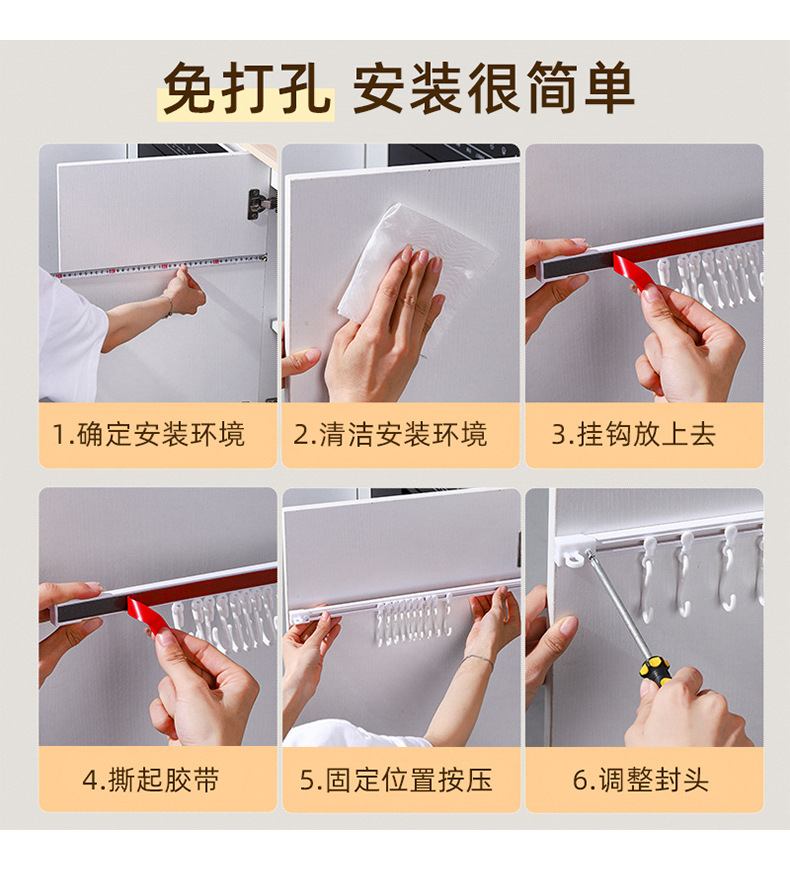 免打孔 安装很简单

1.确定安装环境

2.清洁安装环境

3.挂钩放上去

4.撕起胶带

5.固定位置按压

6.调整封头