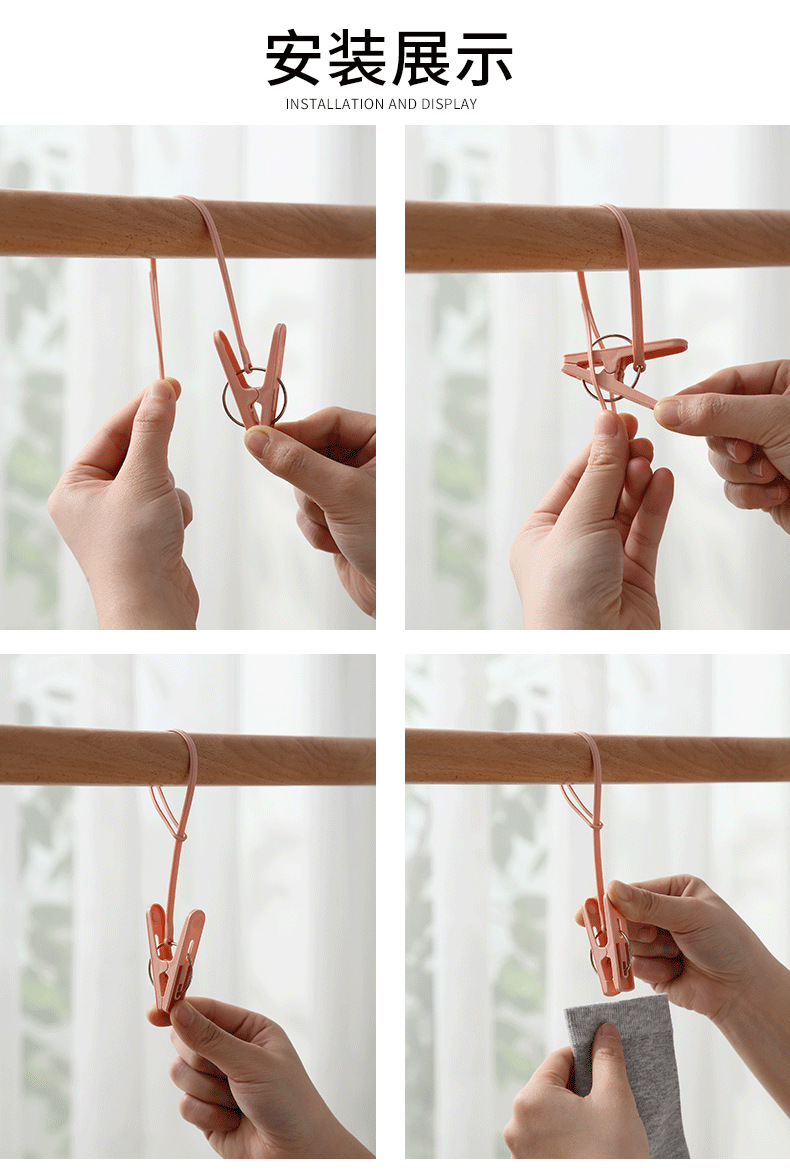 安装展示
INSTALLATION AND DISPLAY