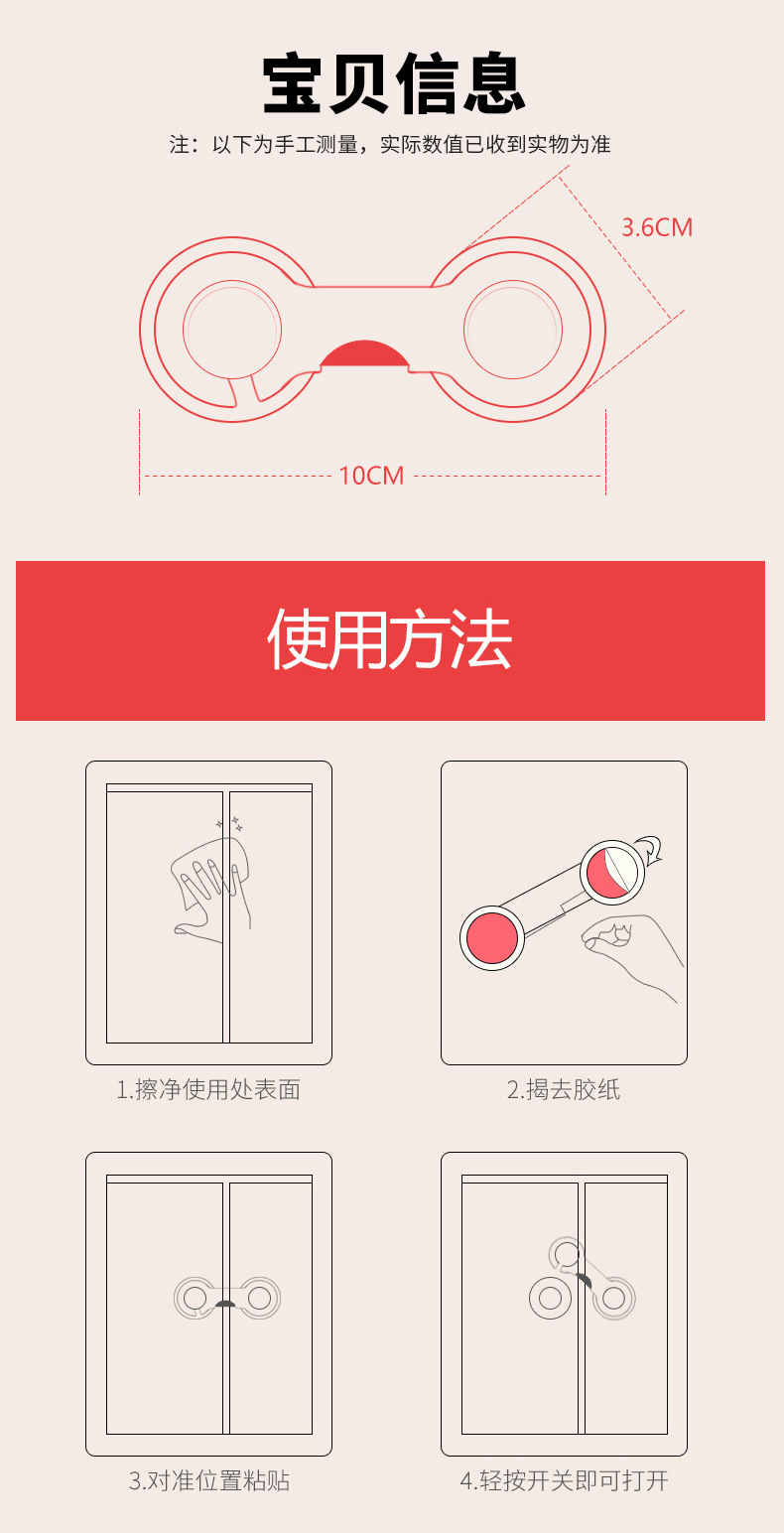 宝贝信息

注：以下为手工测量，实际数值已收到实物为准

3.6CM

10CM

使用方法

1.擦净使用处表面

2.揭去胶纸

3.对准位置粘贴

4.轻按开关即可打开