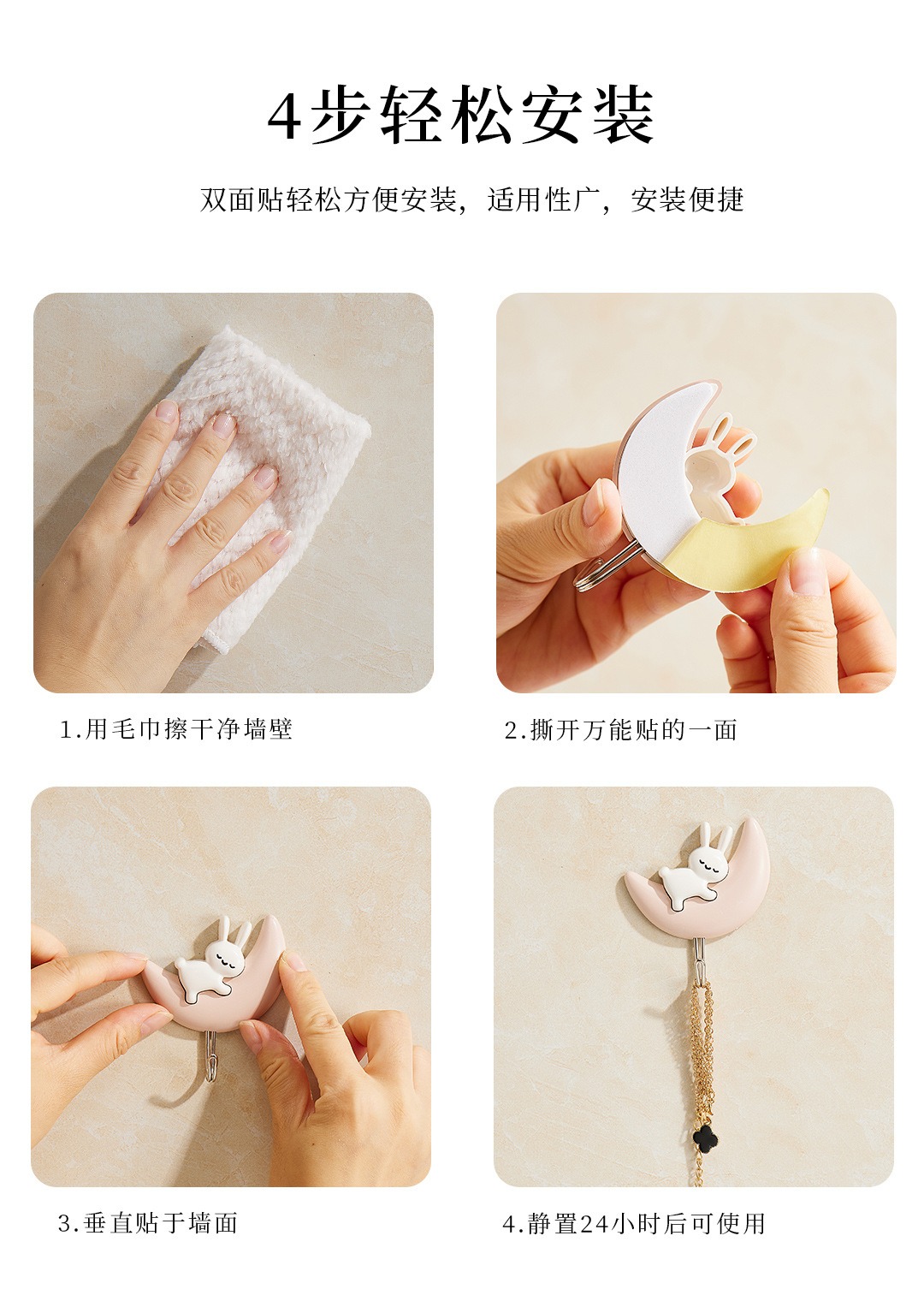 4步轻松安装

双面贴轻松方便安装，适用性广，安装便捷

1.用毛巾擦干净墙壁

2.撕开万能贴的一面

3.垂直贴于墙面

4.静置24小时后可使用