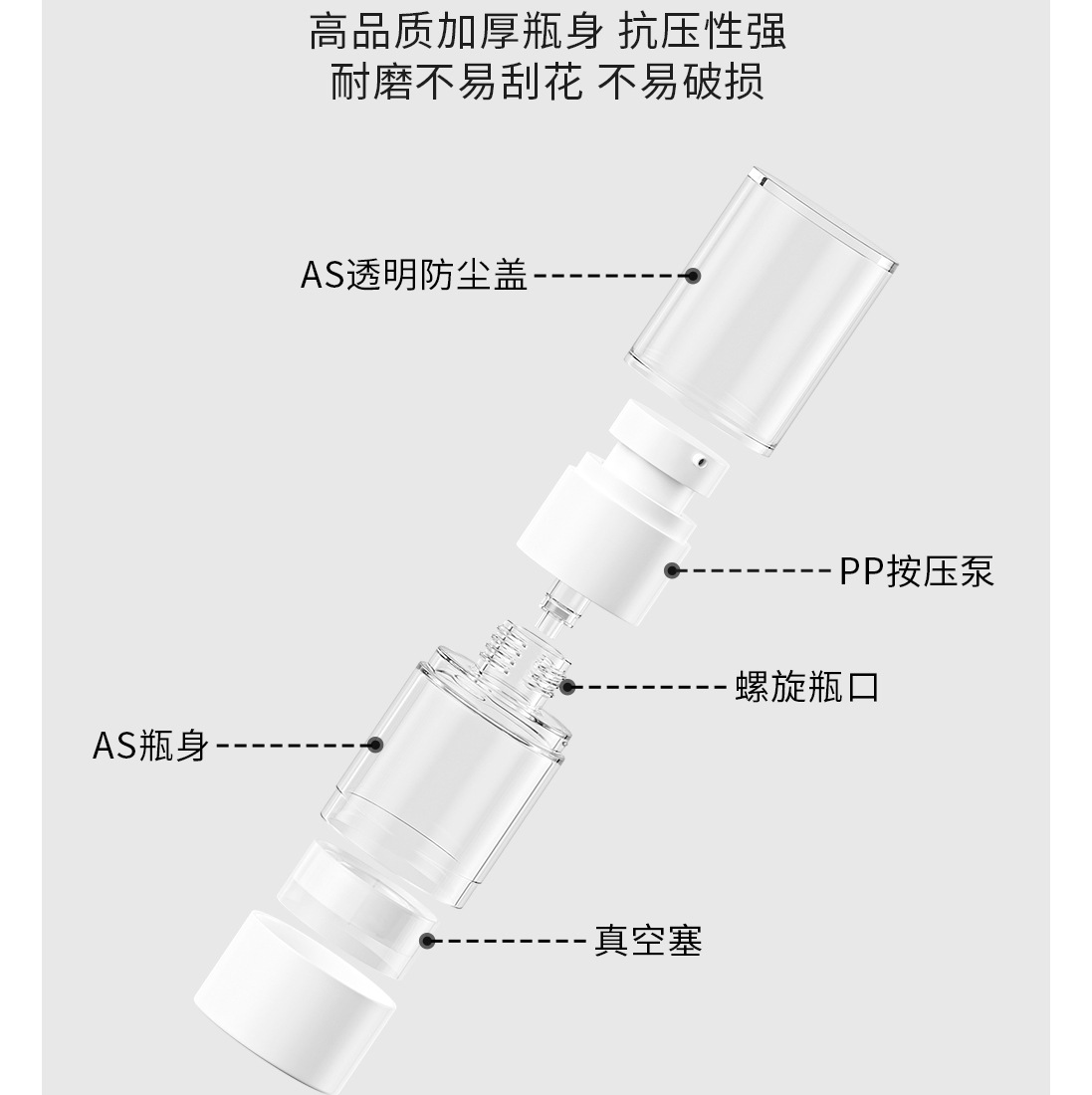 高品质加厚瓶身 抗压性强
耐磨不易刮花 不易破损

AS透明防尘盖

PP按压泵

螺旋瓶口

AS瓶身

真空塞