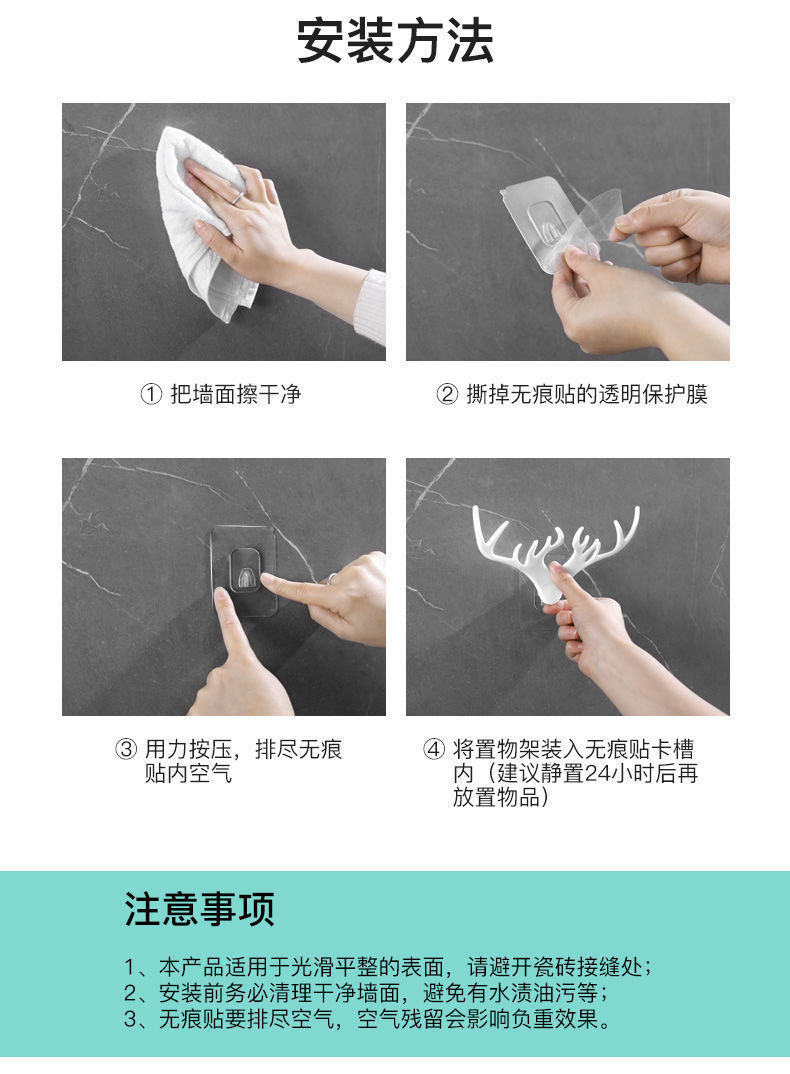 安装方法

① 把墙面擦干净

② 撕掉无痕贴的透明保护膜

③ 用力按压，排尽无痕贴内空气

④ 将置物架装入无痕贴卡槽内（建议静置24小时后再放置物品）

注意事项

1、本产品适用于光滑平整的表面，请避开瓷砖接缝处；
2、安装前务必清理干净墙面，避免有水渍油污等；
3、无痕贴要排尽空气，空气残留会影响负重效果。