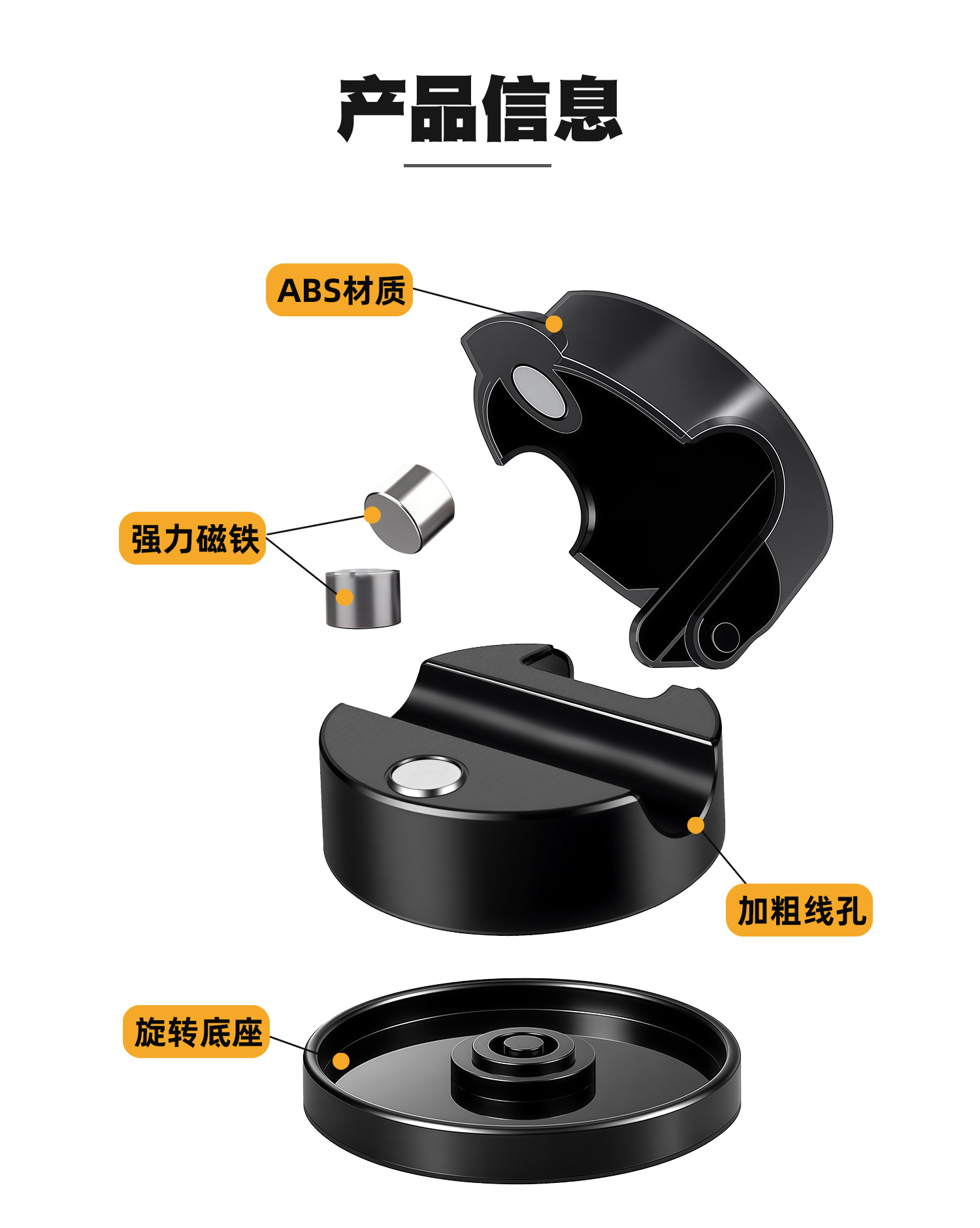 产品信息

ABS材质

强力磁铁

加粗线孔

旋转底座