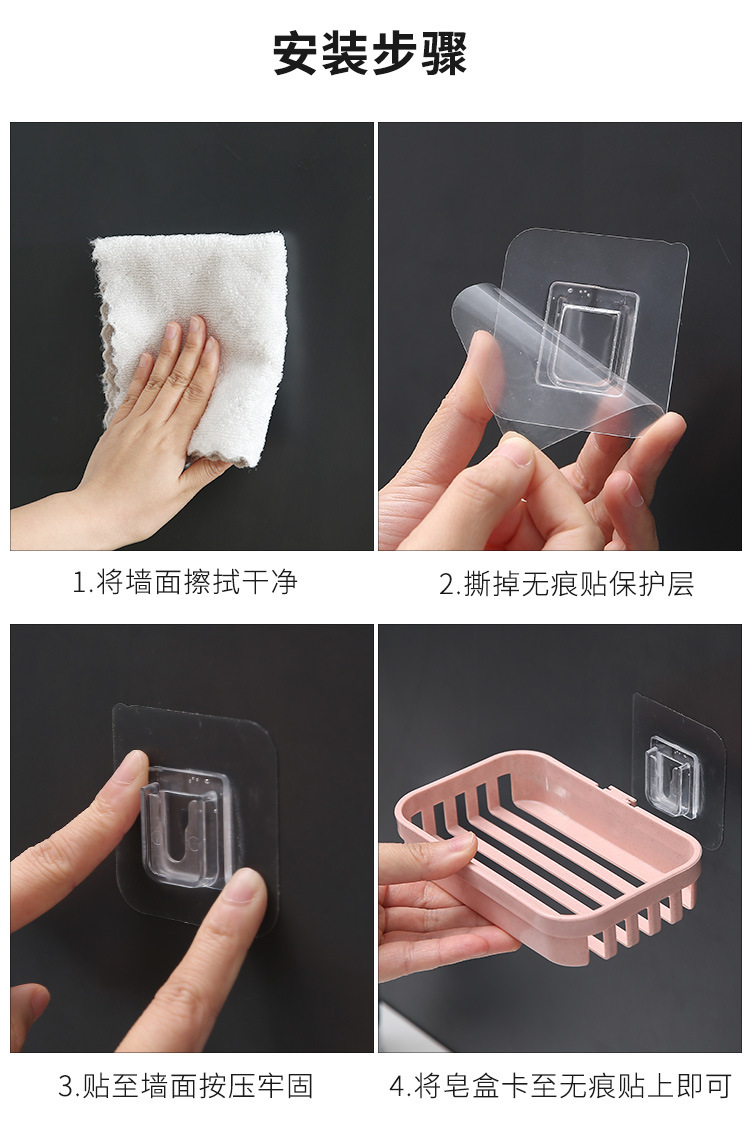 安装步骤

1.将墙面擦拭干净

2.撕掉无痕贴保护层

3.贴至墙面按压牢固

4.将皂盒卡至无痕贴上即可