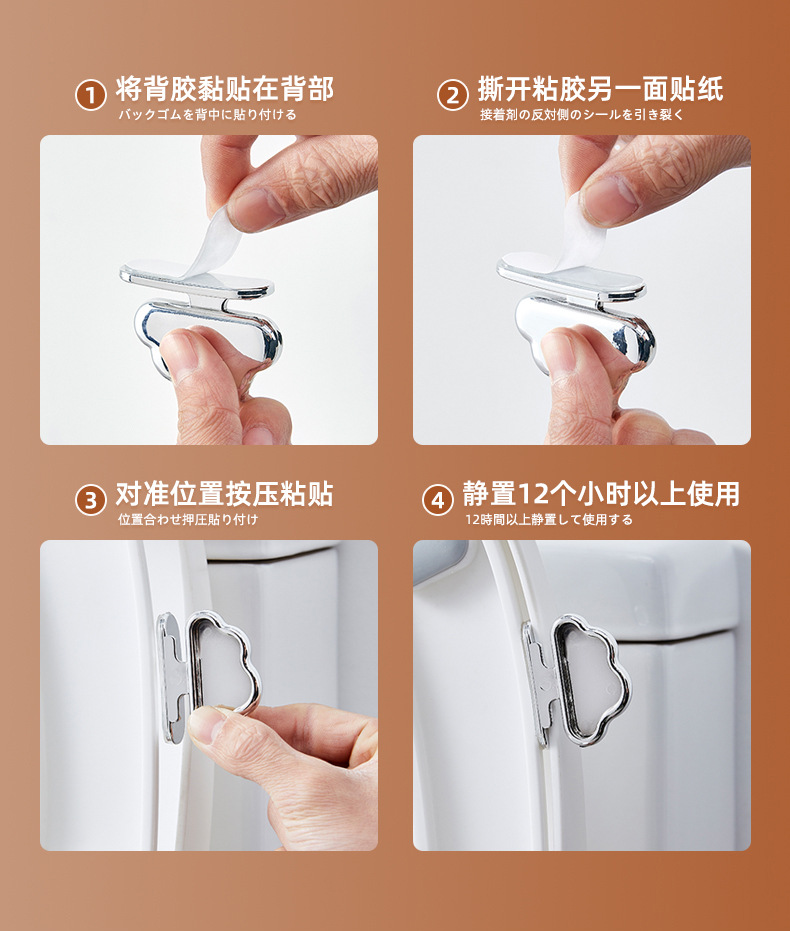 1 将背胶黏贴在背部
バックゴムを背中に貼り付ける

2 撕开粘胶另一面贴纸
接着剤の反対側のシールを引き裂く

3 对准位置按压粘贴
位置合わせ押圧貼り付け

4 静置12个小时以上使用
12時間以上静置して使用する