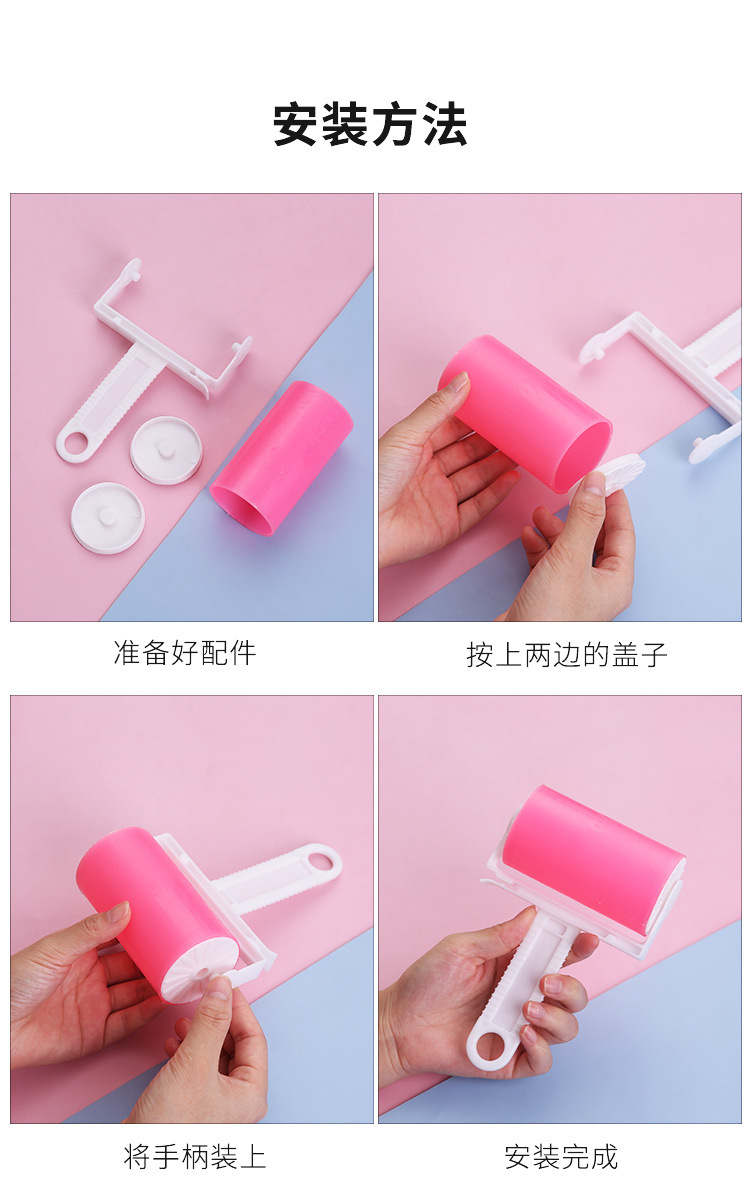 安装方法

准备好配件

按上两边的盖子

将手柄装上

安装完成