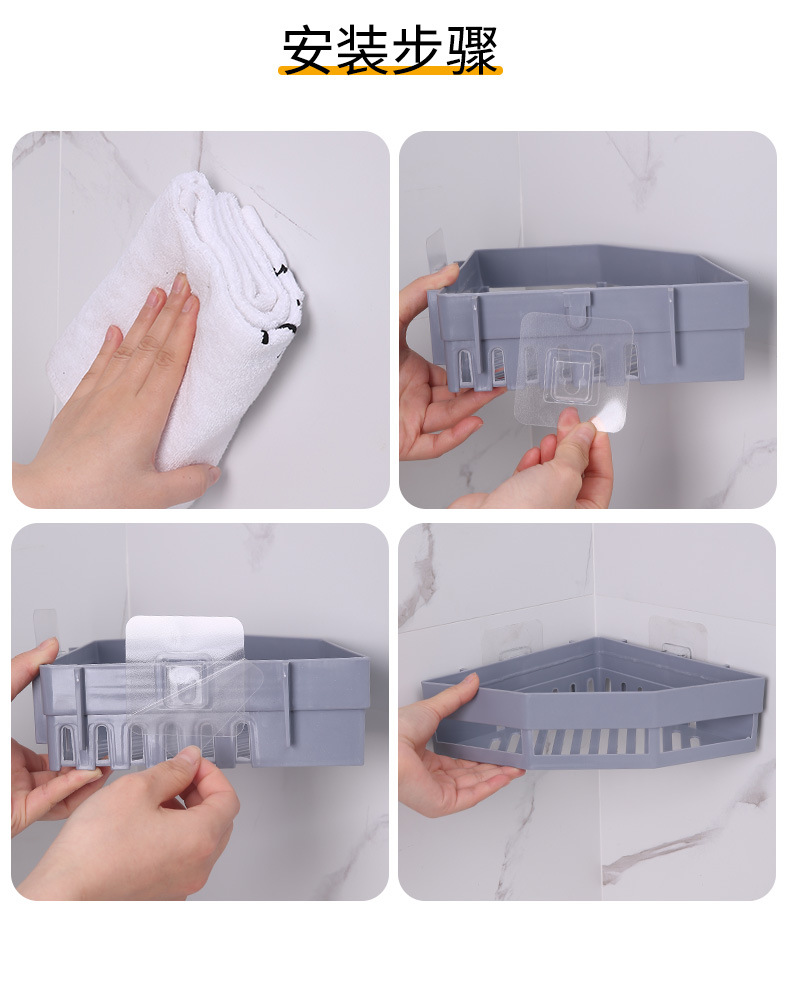 安装步骤