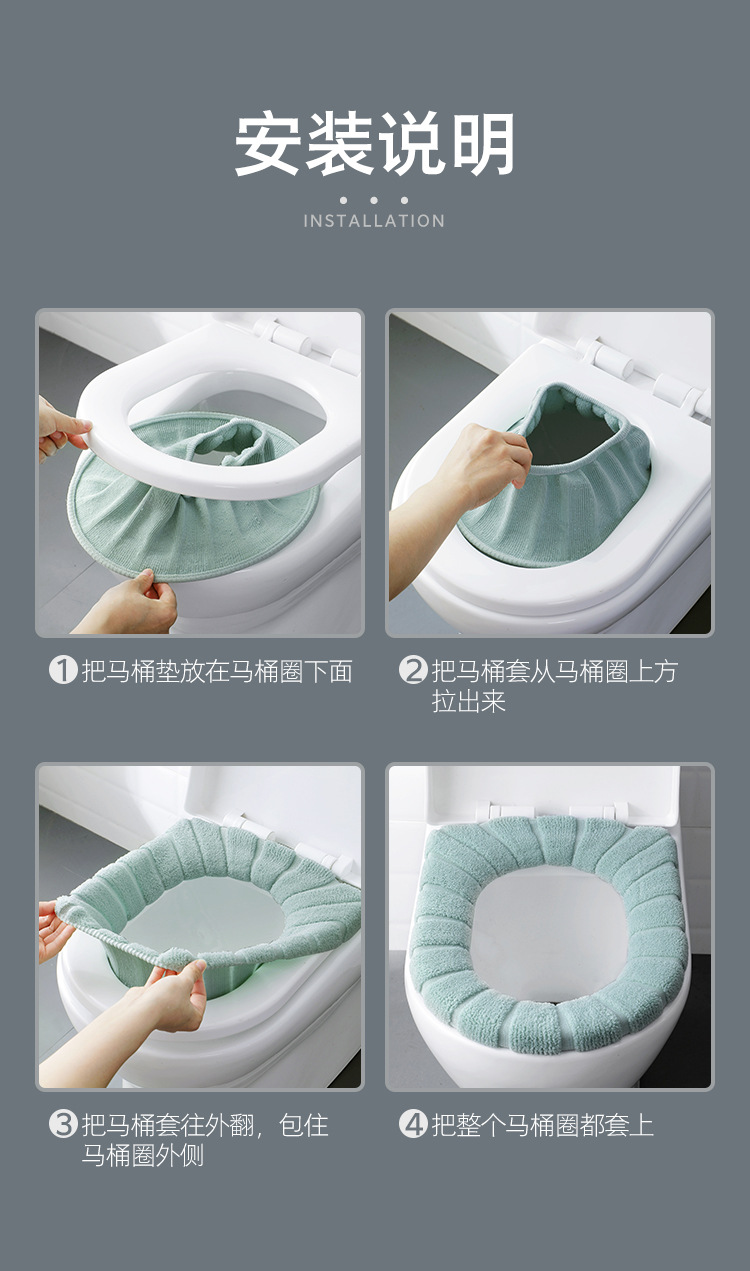 安装说明

INSTALLATION

1 把马桶垫放在马桶圈下面

2 把马桶套从马桶圈上方拉出来

3 把马桶套往外翻，包住马桶圈外侧

4 把整个马桶圈都套上