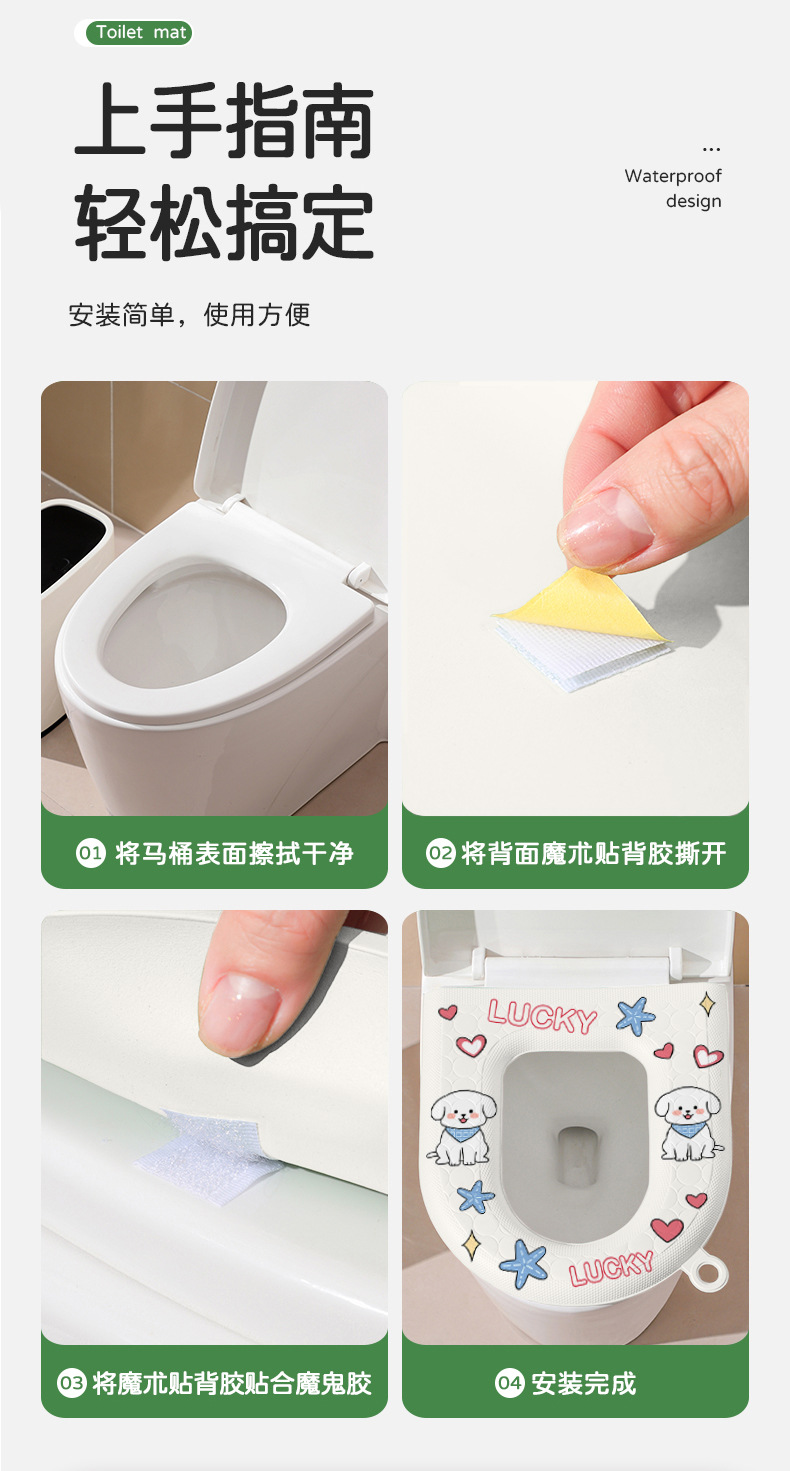 Toilet mat

上手指南
轻松搞定

...
Waterproof design

安装简单，使用方便

01 将马桶表面擦拭干净

02 将背面魔术贴背胶撕开

03 将魔术贴背胶贴合魔鬼胶

LUCKY

LUCKY

04 安装完成