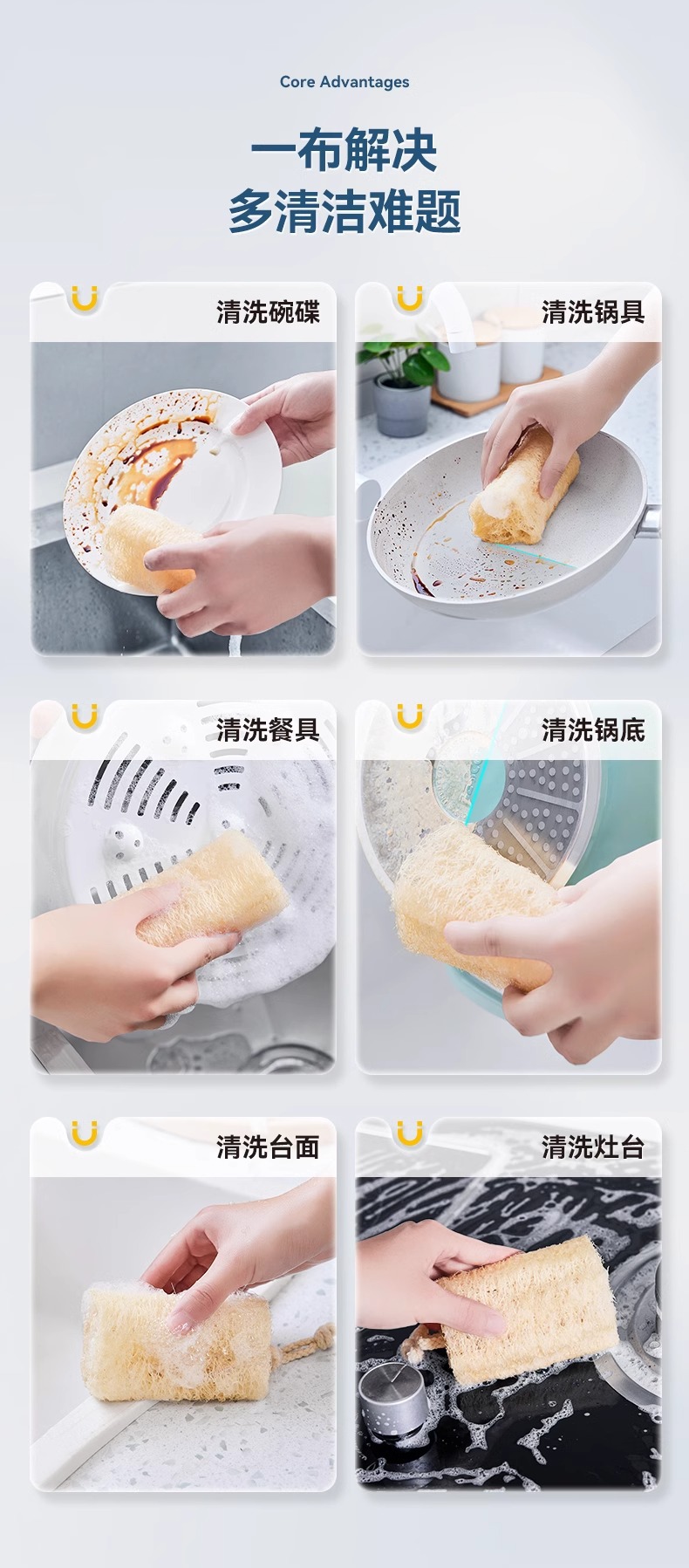 Core Advantages

一布解决
多清洁难题

清洗碗碟

清洗锅具

清洗餐具

清洗锅底

清洗台面

清洗灶台