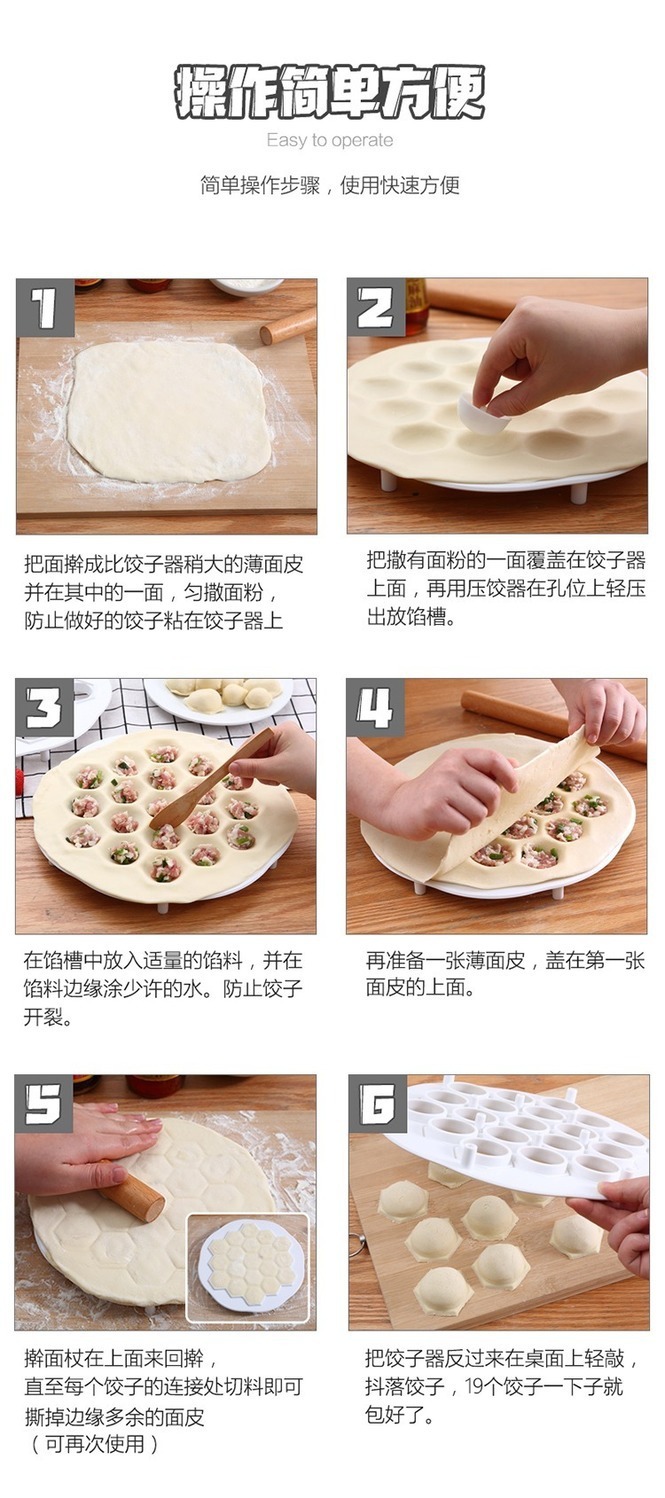 操作简单方便

Easy to operate

简单操作步骤，使用快速方便

1

把面擀成比饺子器稍大的薄面皮并在其中的一面，匀撒面粉，防止做好的饺子粘在饺子器上

2

把撒有面粉的一面覆盖在饺子器上面，再用压饺器在孔位上轻压出放馅槽。

3

在馅槽中放入适量的馅料，并在馅料边缘涂少许的水。防止饺子开裂。

4

再准备一张薄面皮，盖在第一张面皮的上面。

5

擀面杖在上面来回擀，直至每个饺子的连接处切料即可撕掉边缘多余的面皮（可再次使用）

6

把饺子器反过来在桌面上轻敲，抖落饺子，19个饺子一下子就包好了。