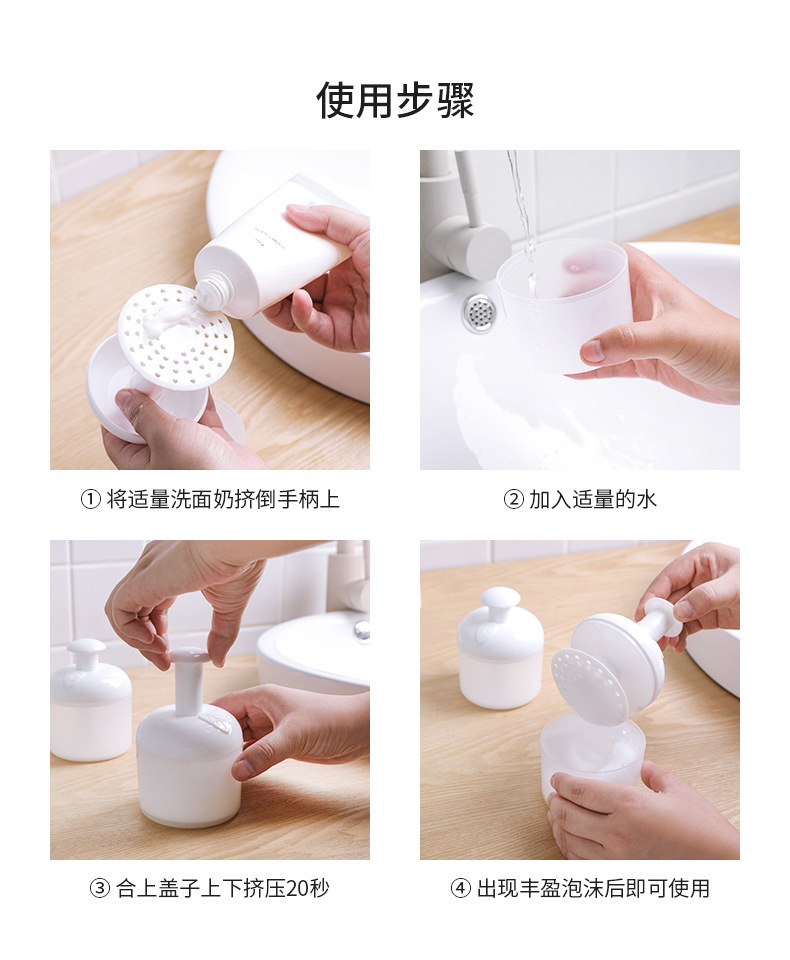 使用步骤

① 将适量洗面奶挤倒手柄上

② 加入适量的水

③ 合上盖子上下挤压20秒

④ 出现丰盈泡沫后即可使用