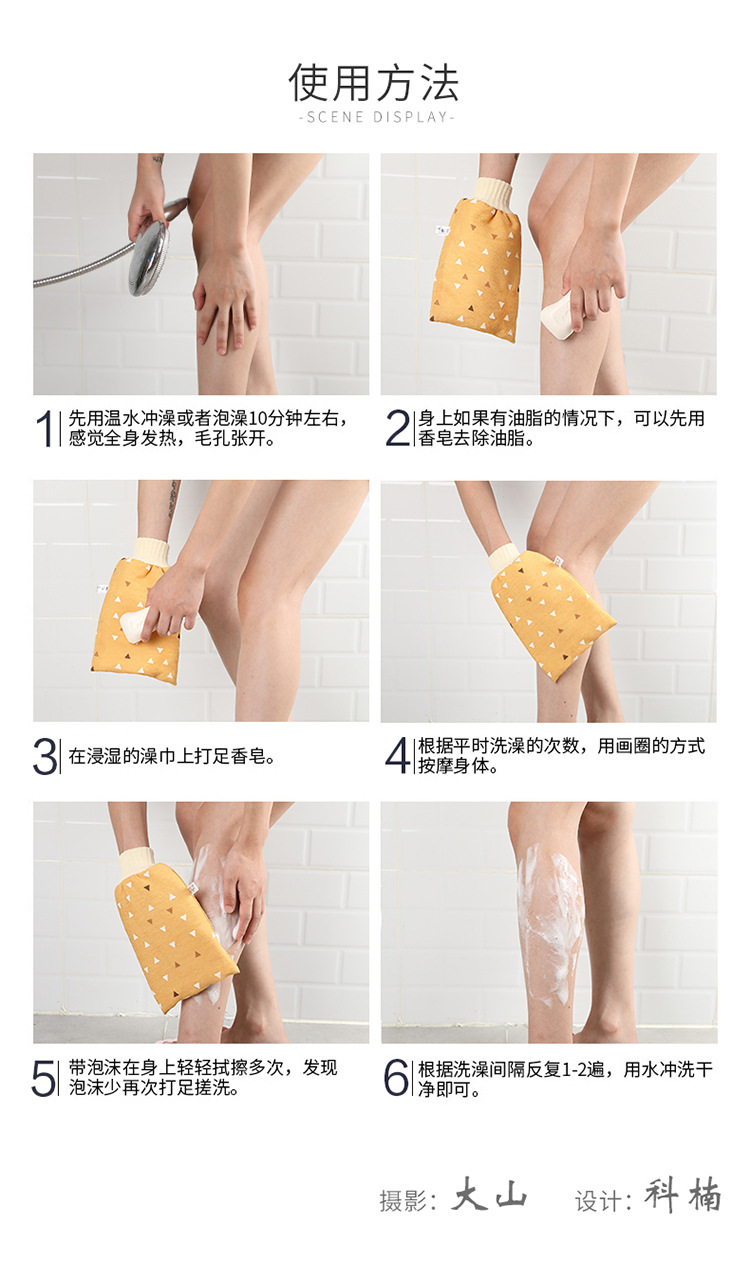 使用方法
-SCENE DISPLAY-

1 先用温水冲澡或者泡澡10分钟左右，感觉全身发热，毛孔张开。

2 身上如果有油脂的情况下，可以先用香皂去除油脂。

3 在浸湿的澡巾上打足香皂。

4 根据平时洗澡的次数，用画圈的方式按摩身体。

5 带泡沫在身上轻轻拭擦多次，发现泡沫少再次打足搓洗。

6 根据洗澡间隔反复1-2遍，用水冲洗干净即可。

摄影：大山 设计：科楠