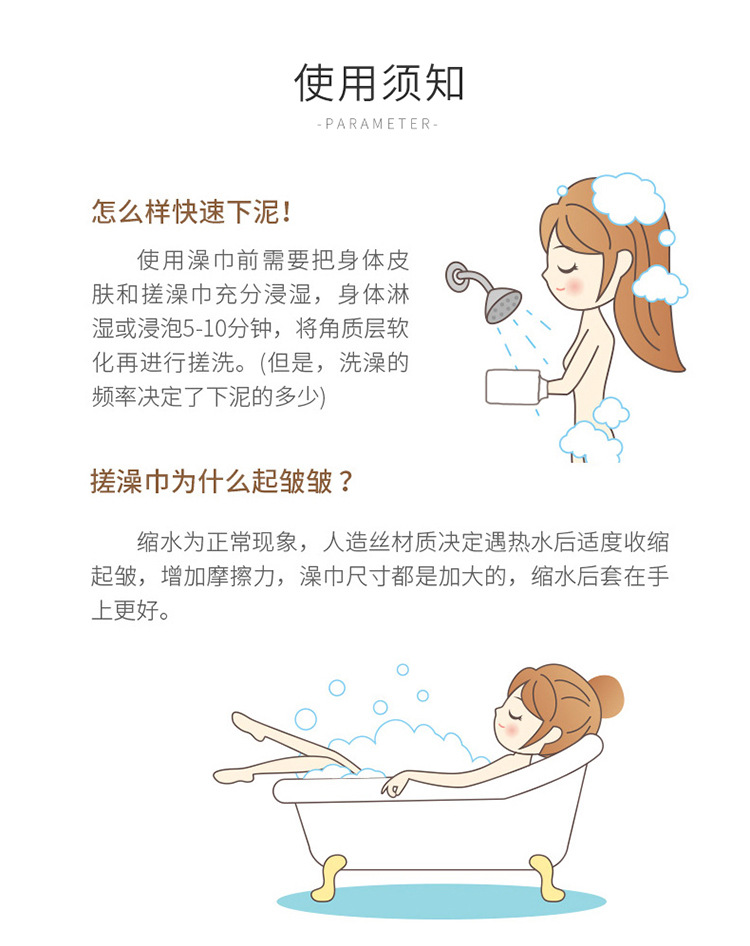 使用须知

-PARAMETER-

怎么样快速下泥！

使用澡巾前需要把身体皮肤和搓澡巾充分浸湿，身体淋湿或浸泡5-10分钟，将角质层软化再进行搓洗。(但是，洗澡的频率决定了下泥的多少)

搓澡巾为什么起皱皱？

缩水为正常现象，人造丝材质决定遇热水后适度收缩起皱，增加摩擦力，澡巾尺寸都是加大的，缩水后套在手上更好。