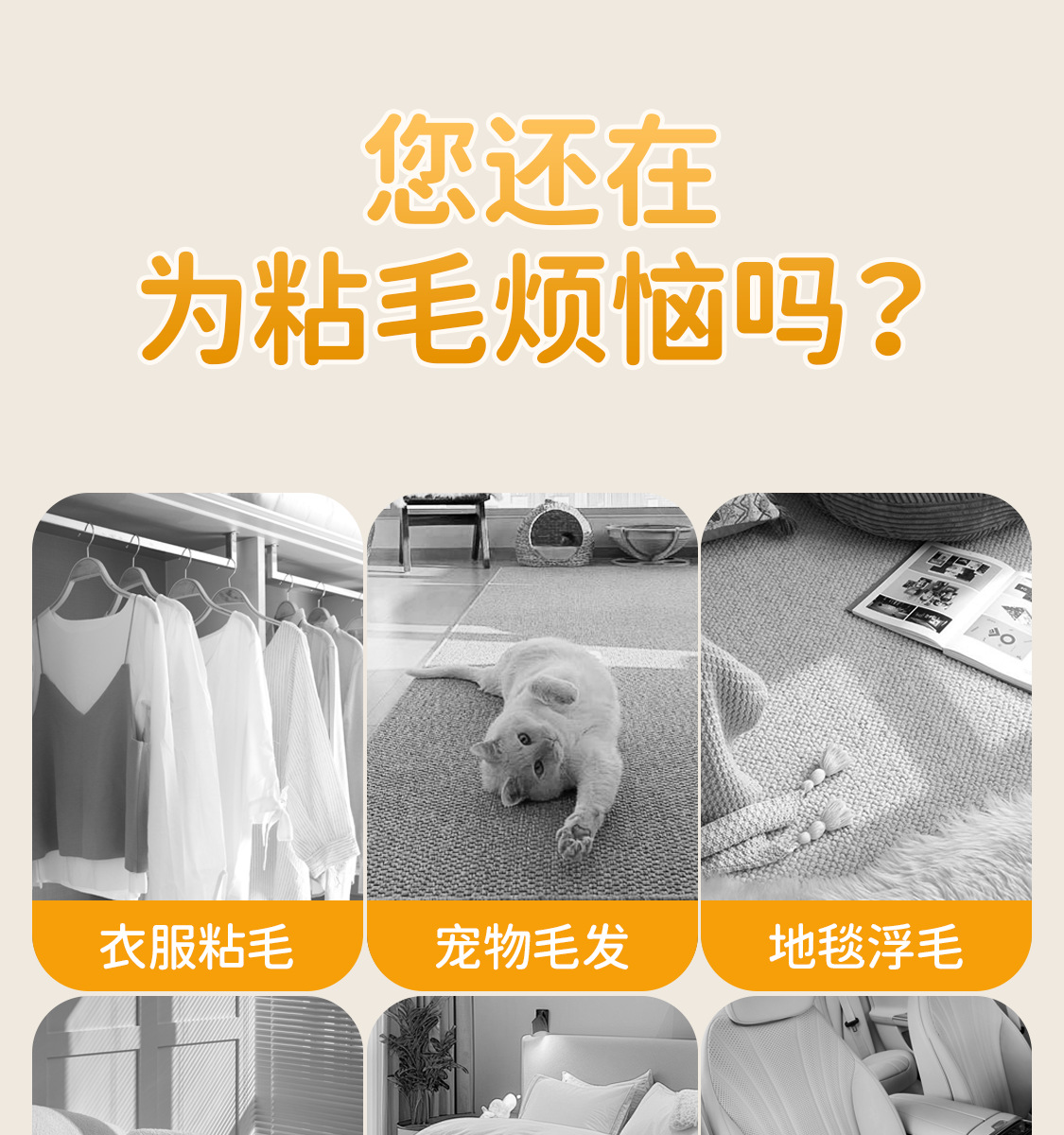 您还在
为粘毛烦恼吗？

衣服粘毛

宠物毛发

地毯浮毛