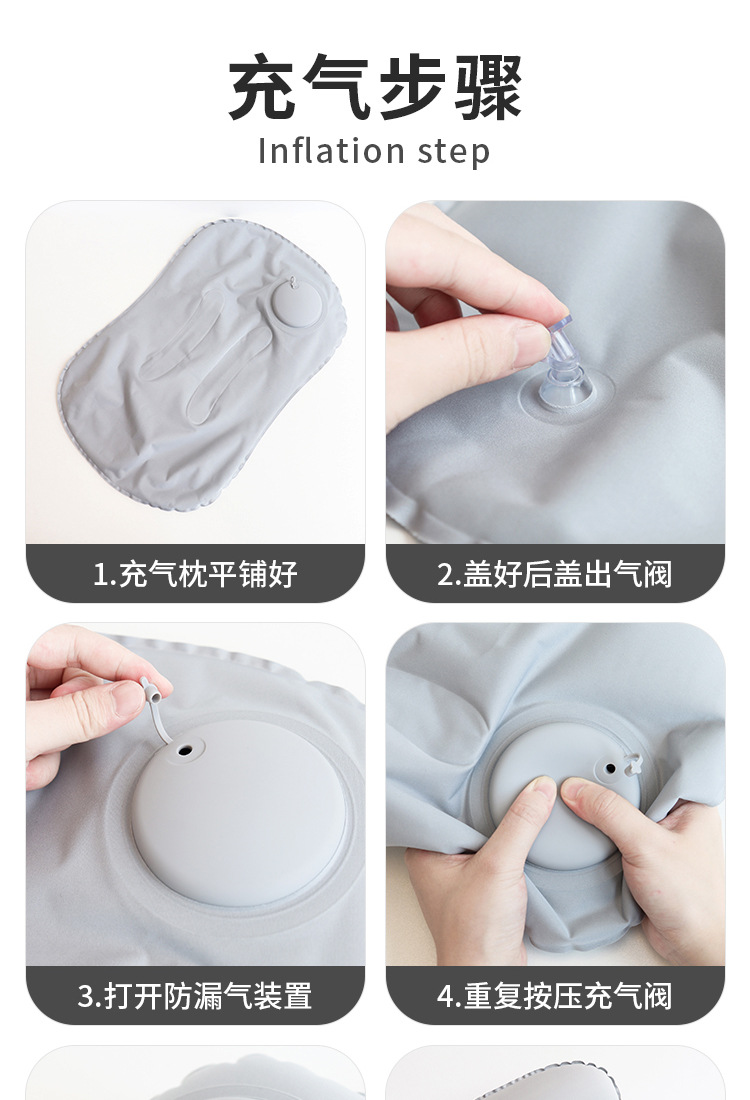 充气步骤

Inflation step

1.充气枕平铺好

2.盖好后盖出气阀

3.打开防漏气装置

4.重复按压充气阀