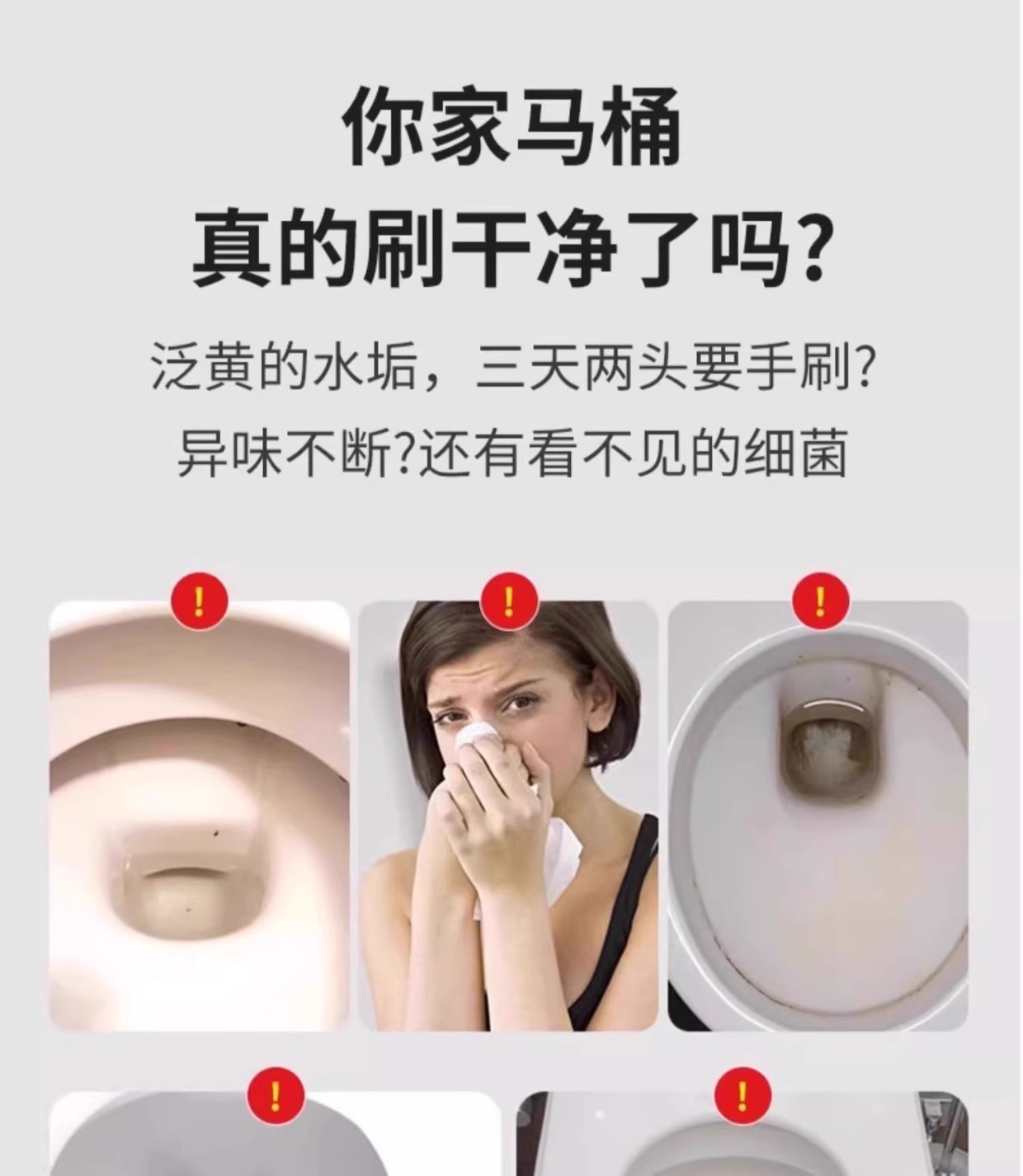 你家马桶
真的刷干净了吗?

泛黄的水垢，三天两头要手刷?
异味不断?还有看不见的细菌

!

!

!

!

!