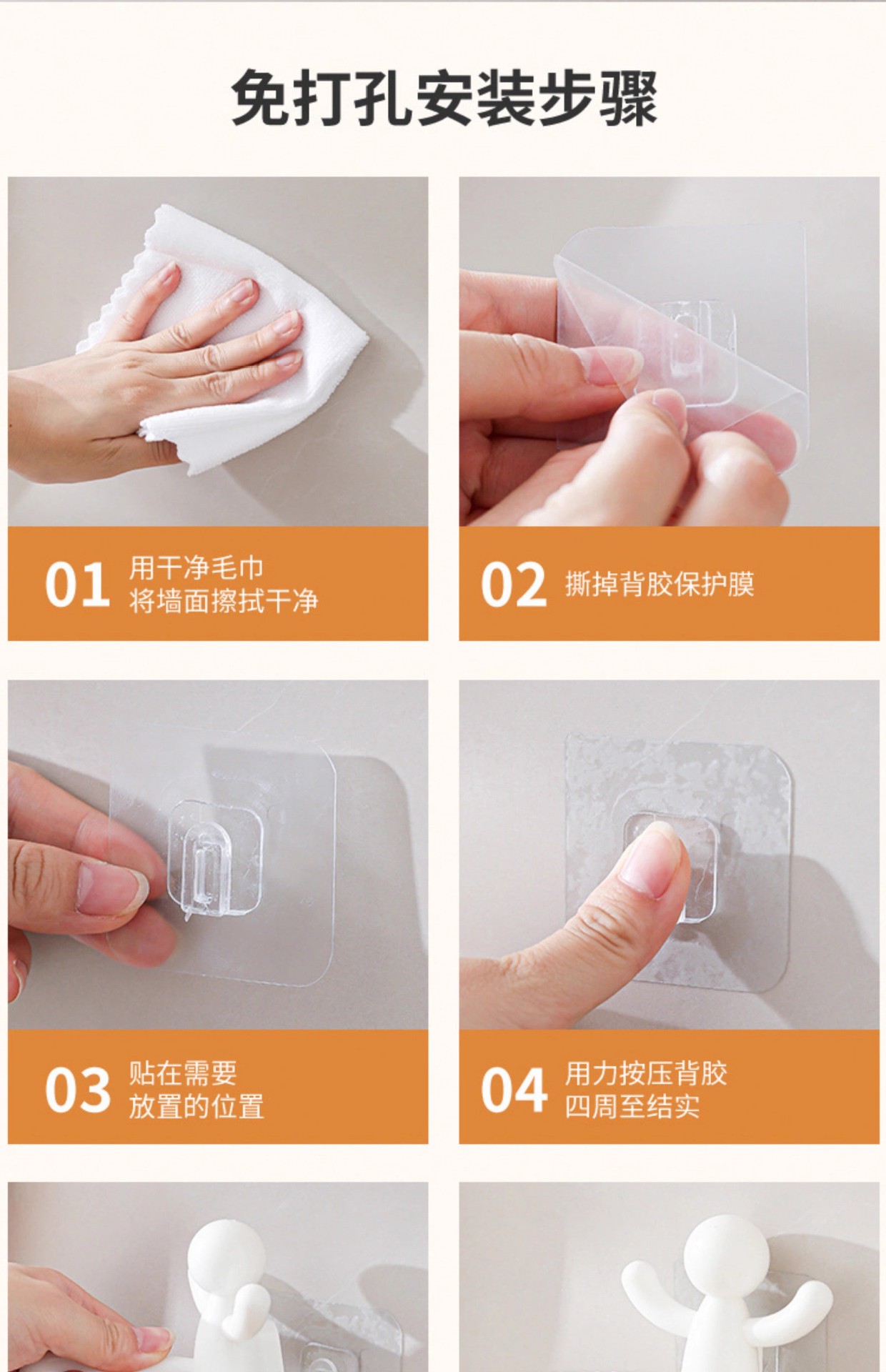 免打孔安装步骤

01 用干净毛巾 将墙面擦拭干净

02 撕掉背胶保护膜

03 贴在需要 放置的位置

04 用力按压背胶 四周至结实