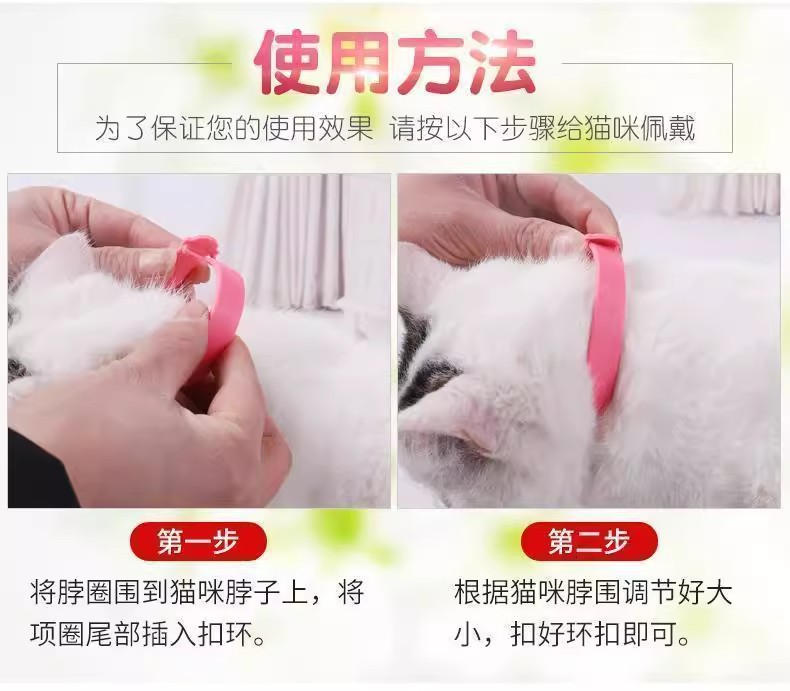 使用方法

为了保证您的使用效果 请按以下步骤给猫咪佩戴

第一步

将脖圈围到猫咪脖子上，将项圈尾部插入扣环。

第二步

根据猫咪脖围调节好大小，扣好环扣即可。