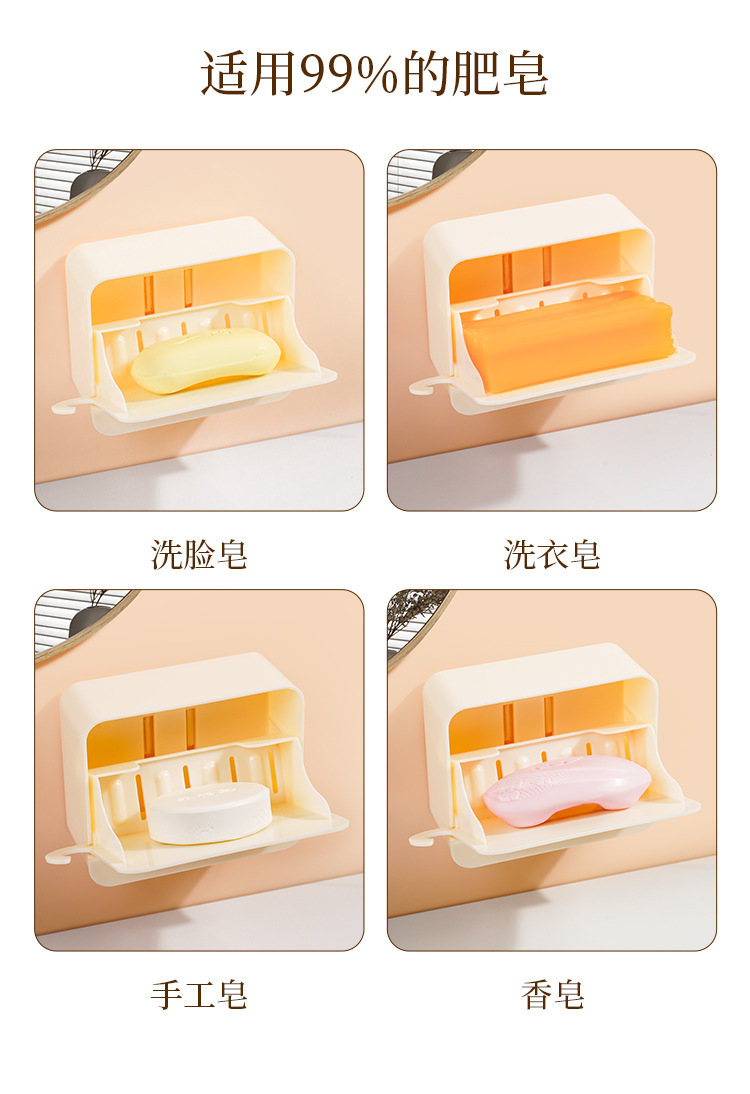 适用99%的肥皂

洗脸皂

洗衣皂

手工皂

香皂