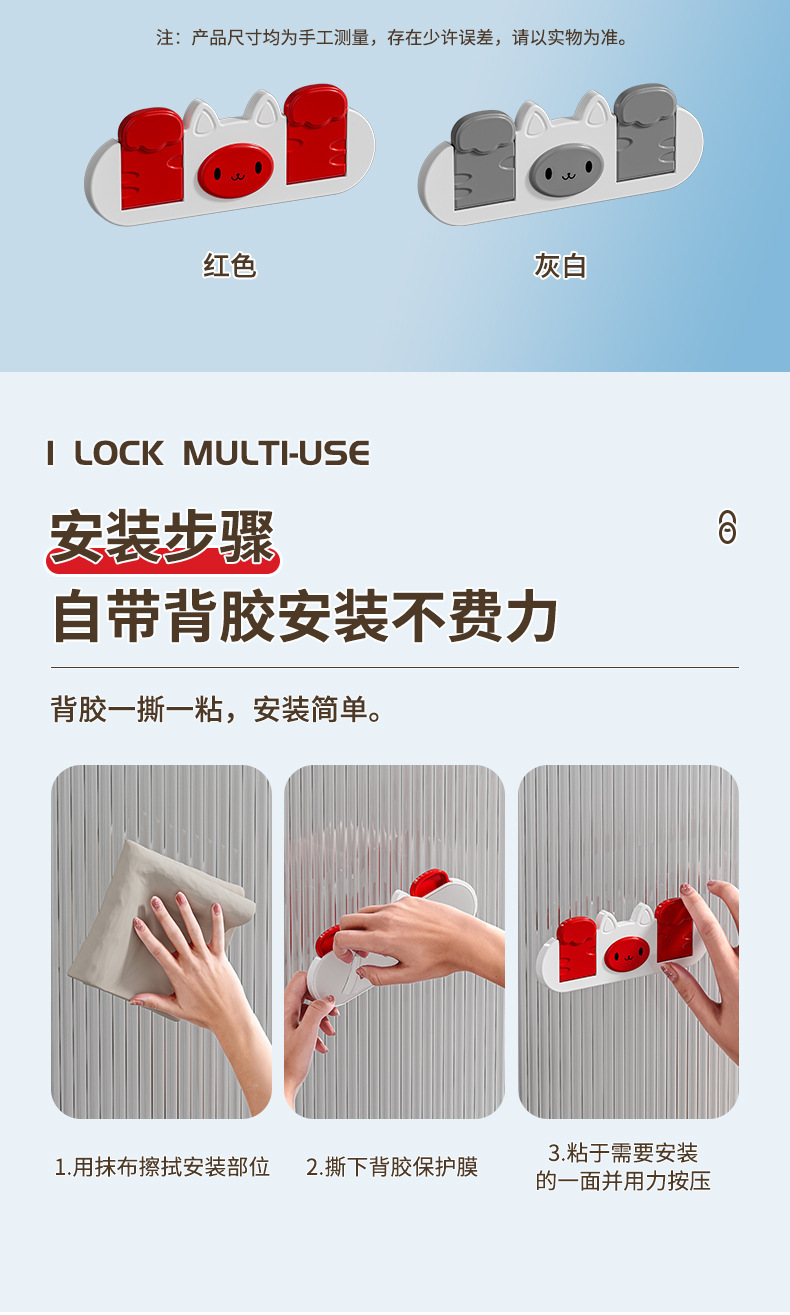 注：产品尺寸均为手工测量，存在少许误差，请以实物为准。

红色

灰白

I LOCK MULTI-USE

安装步骤

自带背胶安装不费力

背胶一撕一粘，安装简单。

1.用抹布擦拭安装部位

2.撕下背胶保护膜

3.粘于需要安装的一面并用力按压