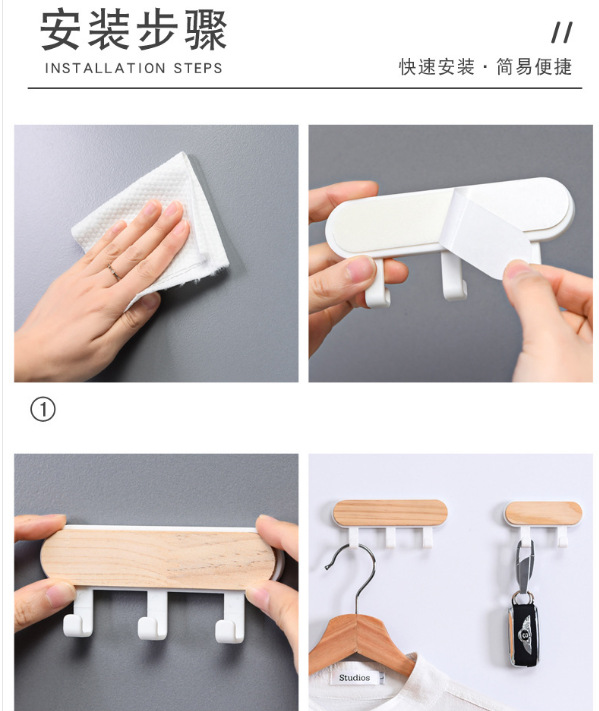 安装步骤
INSTALLATION STEPS

//
快速安装 · 简易便捷

①

Studios