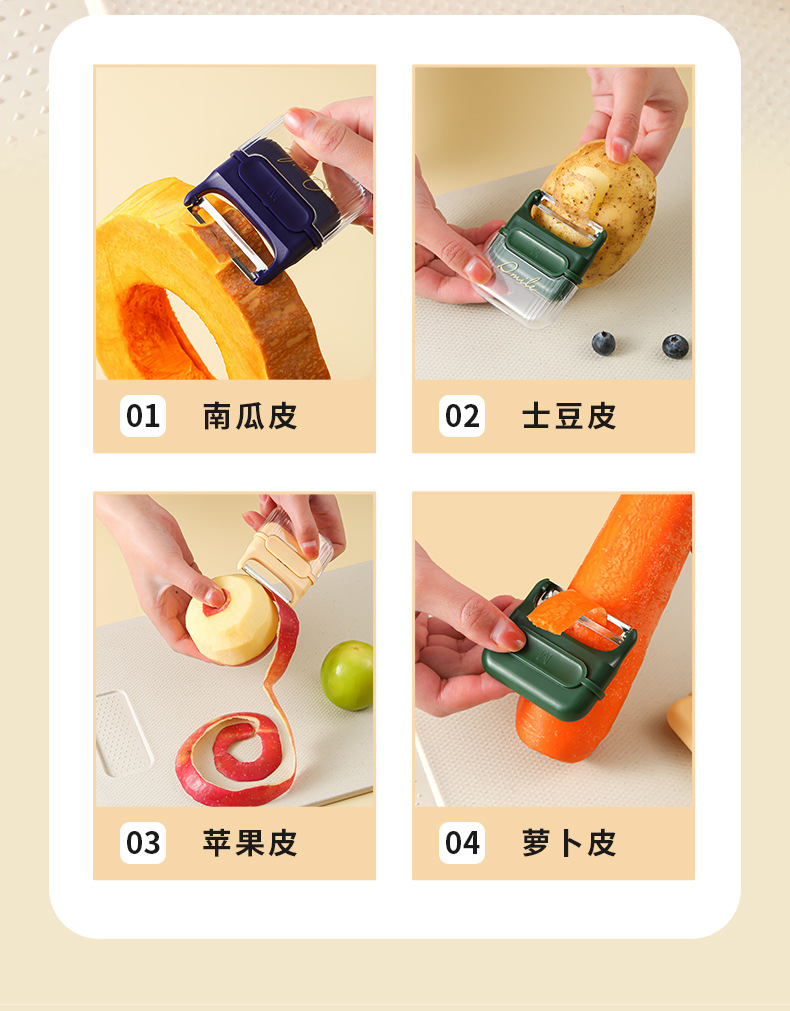 01 南瓜皮

02 土豆皮

03 苹果皮

04 萝卜皮