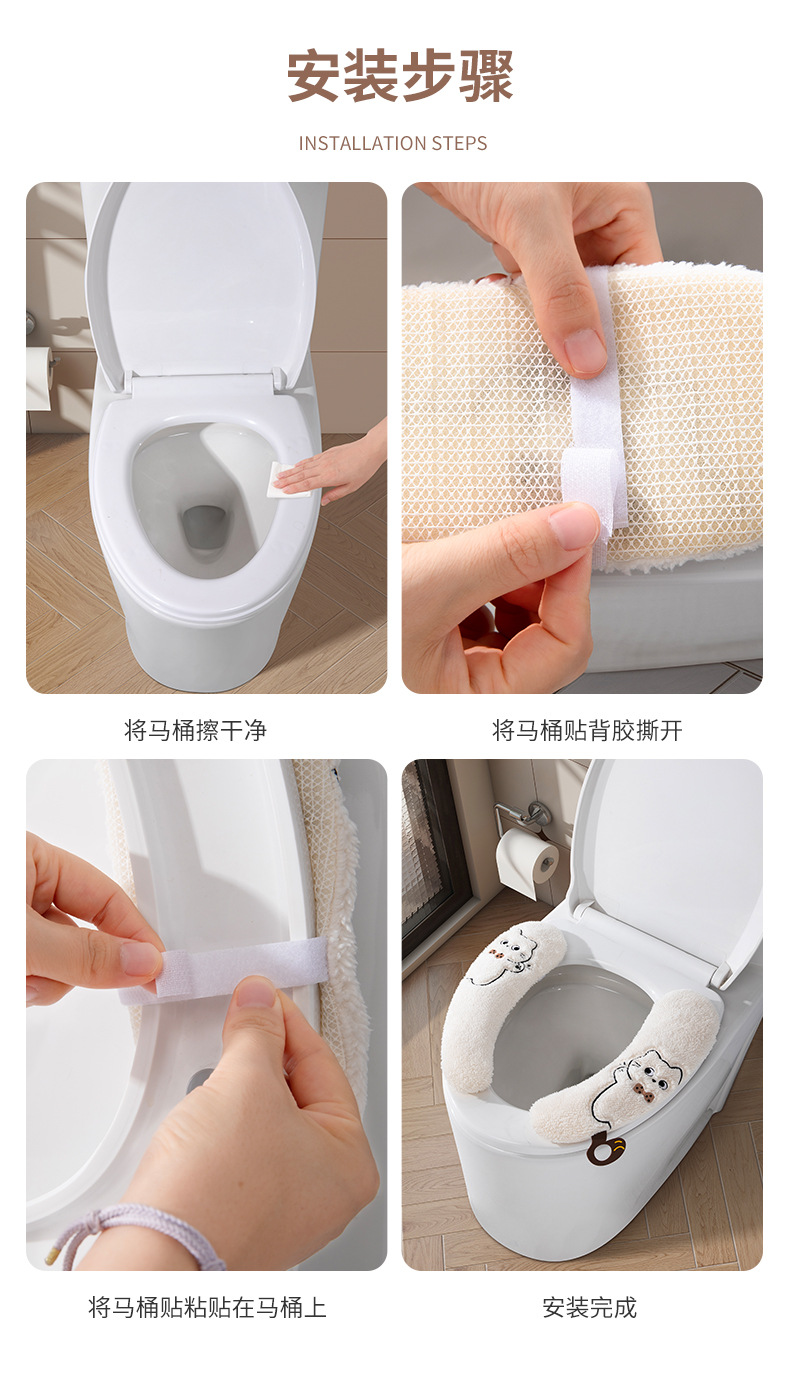 安装步骤

INSTALLATION STEPS

将马桶擦干净

将马桶贴背胶撕开

将马桶贴粘贴在马桶上

安装完成