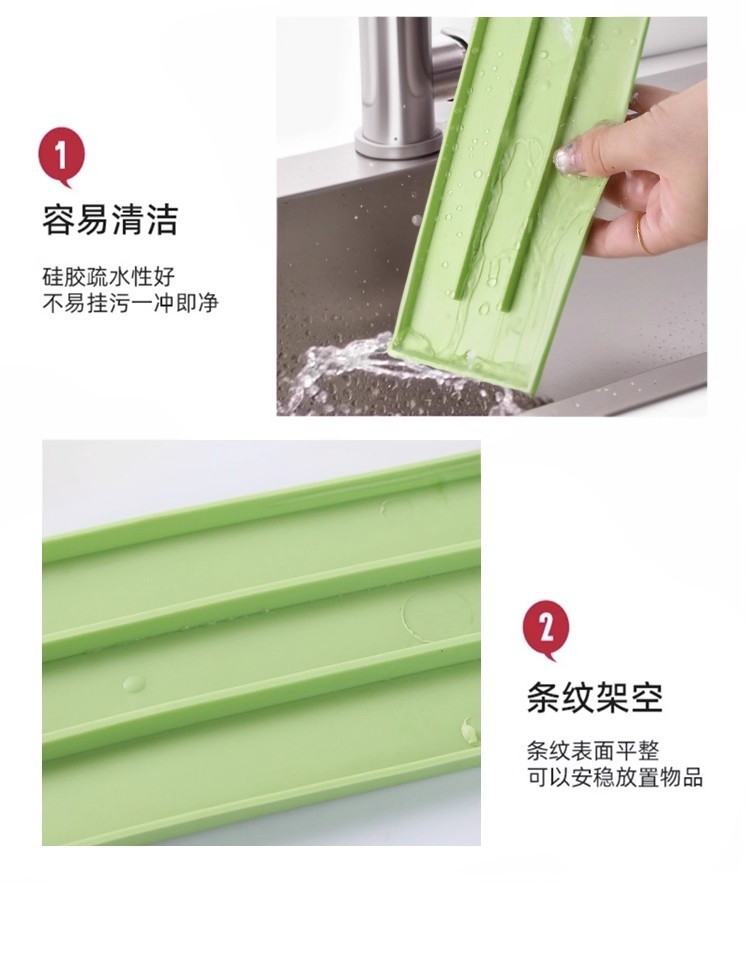 1

容易清洁

硅胶疏水性好
不易挂污一冲即净

2

条纹架空

条纹表面平整
可以安稳放置物品