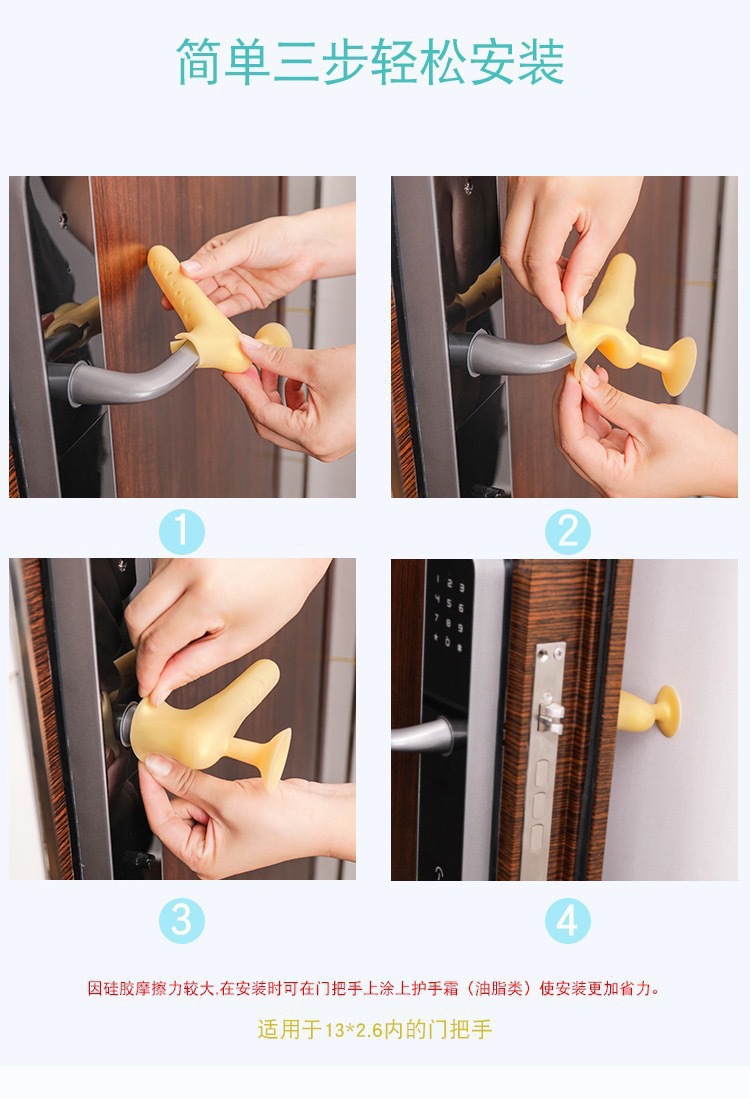 简单三步轻松安装

1

2

3

4

因硅胶摩擦力较大,在安装时可在门把手上涂上护手霜（油脂类）使安装更加省力。

适用于13*2.6内的门把手