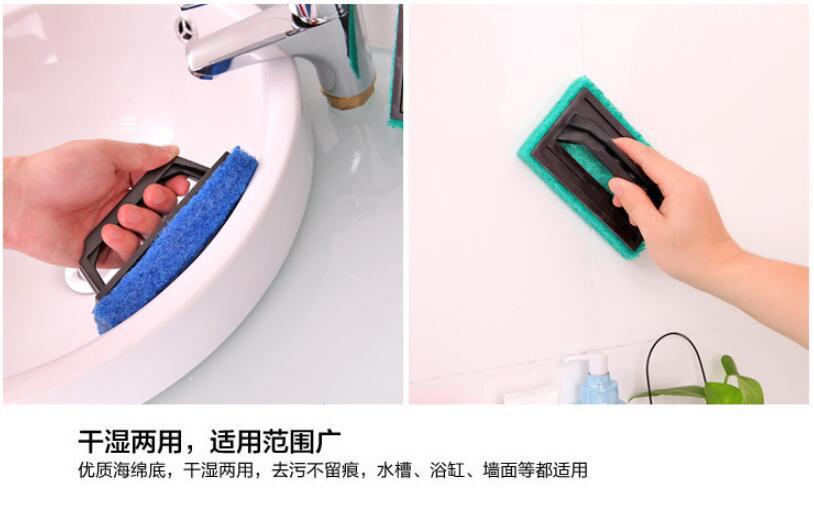 干湿两用，适用范围广

优质海绵底，干湿两用，去污不留痕，水槽、浴缸、墙面等都适用