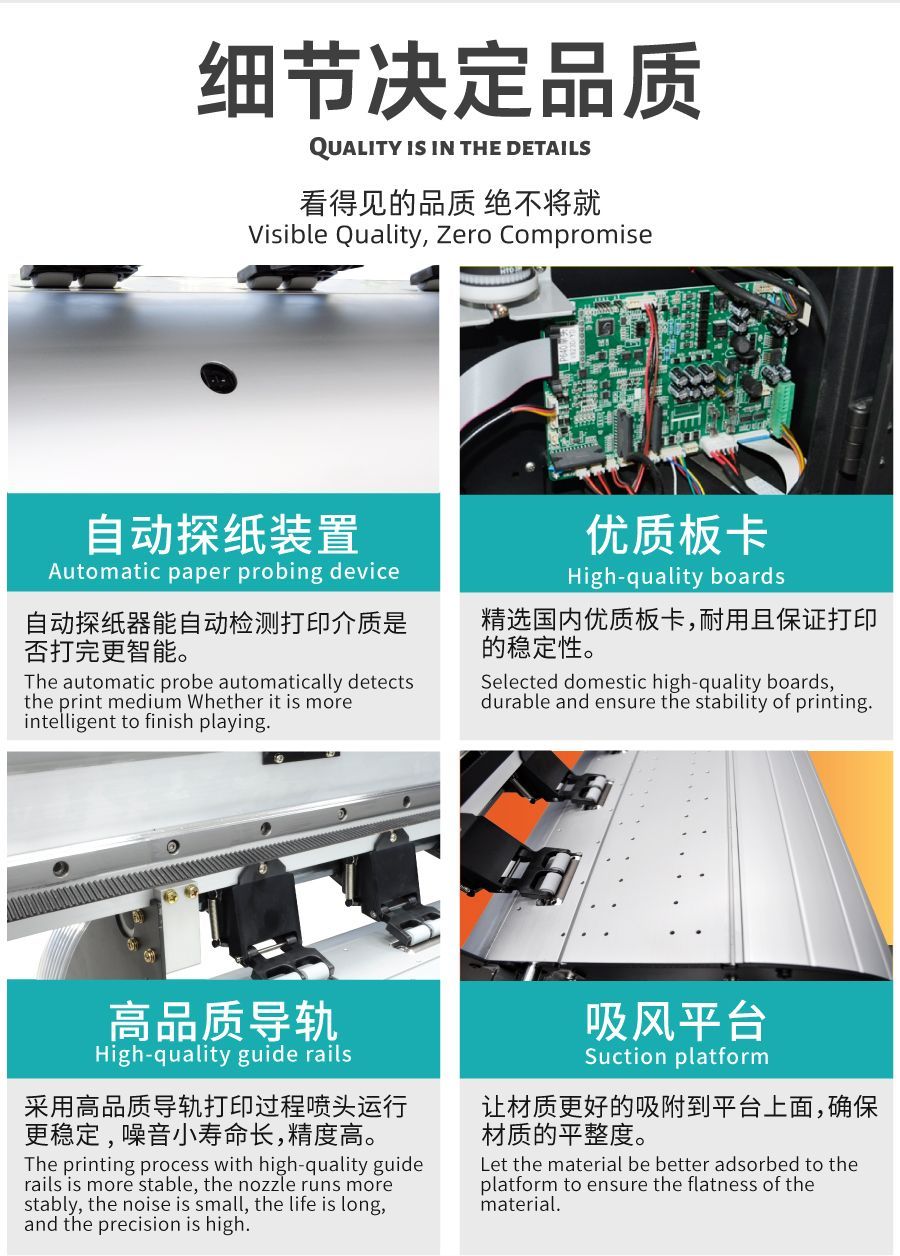 细节决定品质
QUALITY IS IN THE DETAILS

看得见的品质 绝不将就
Visible Quality, Zero Compromise

自动探纸装置
Automatic paper probing device

自动探纸器能自动检测打印介质是否打完更智能。
The automatic probe automatically detects the print medium Whether it is more intelligent to finish playing.

优质板卡
High-quality boards

精选国内优质板卡，耐用且保证打印的稳定性。
Selected domestic high-quality boards, durable and ensure the stability of printing.

高品质导轨
High-quality guide rails

采用高品质导轨打印过程喷头运行更稳定，噪音小寿命长，精度高。
The printing process with high-quality guide rails is more stable, the nozzle runs more stably, the noise is small, the life is long, and the precision is high.

吸风平台
Suction platform

让材质更好的吸附到平台上面，确保材质的平整度。
Let the material be better adsorbed to the platform to ensure the flatness of the material.