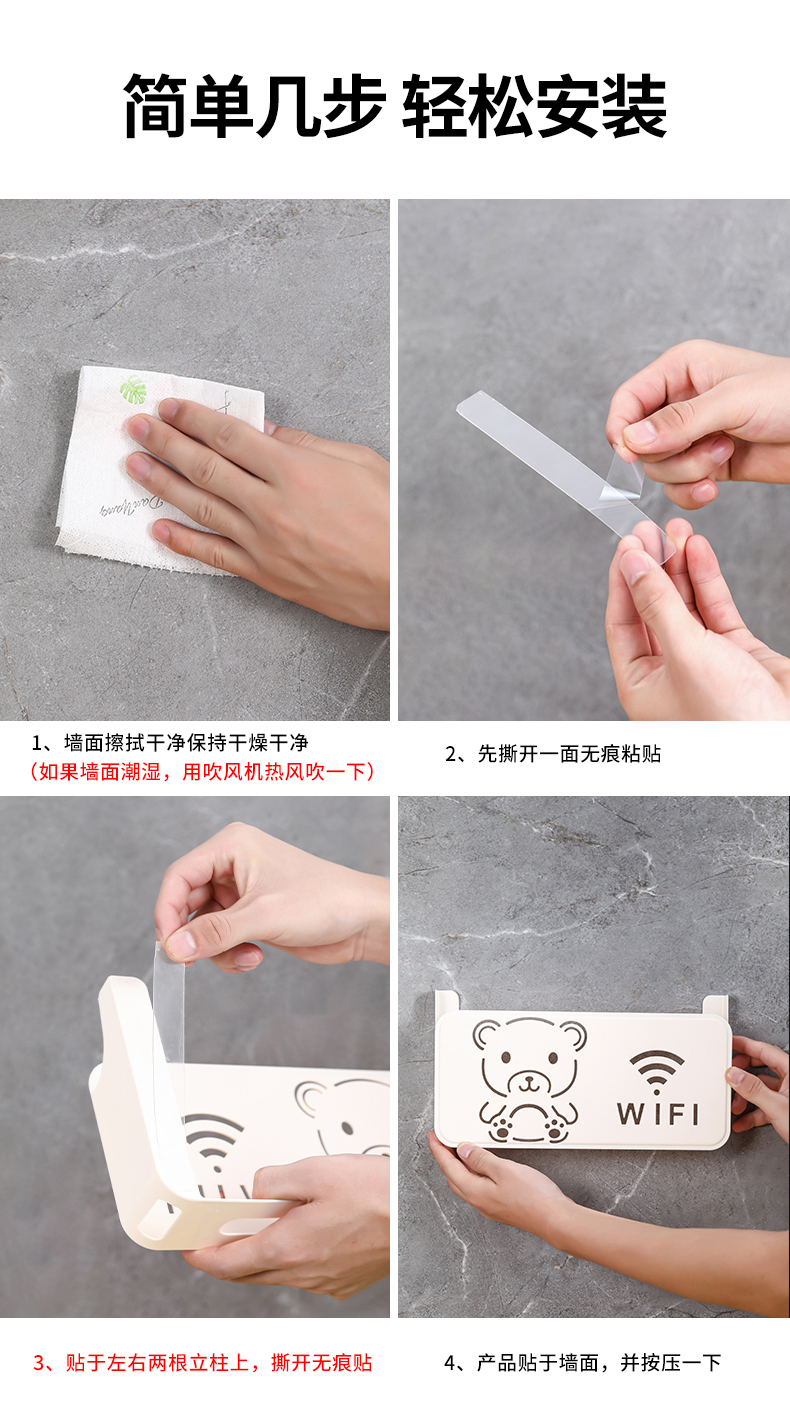 简单几步 轻松安装

1、墙面擦拭干净保持干燥干净
（如果墙面潮湿，用吹风机热风吹一下）

2、先撕开一面无痕粘贴

WIFI

3、贴于左右两根立柱上，撕开无痕贴

4、产品贴于墙面，并按压一下